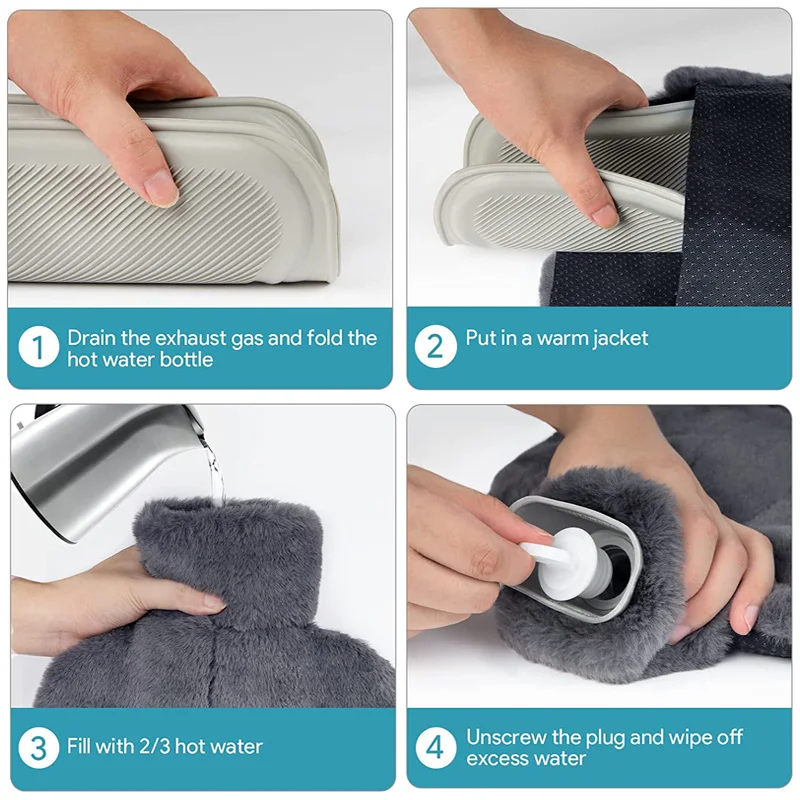 1 Drain the exhaust gas and fold the hot water bottle

2 Put in a warm jacket

3 Fill with 2/3 hot water

4 Unscrew the plug and wipe off excess water