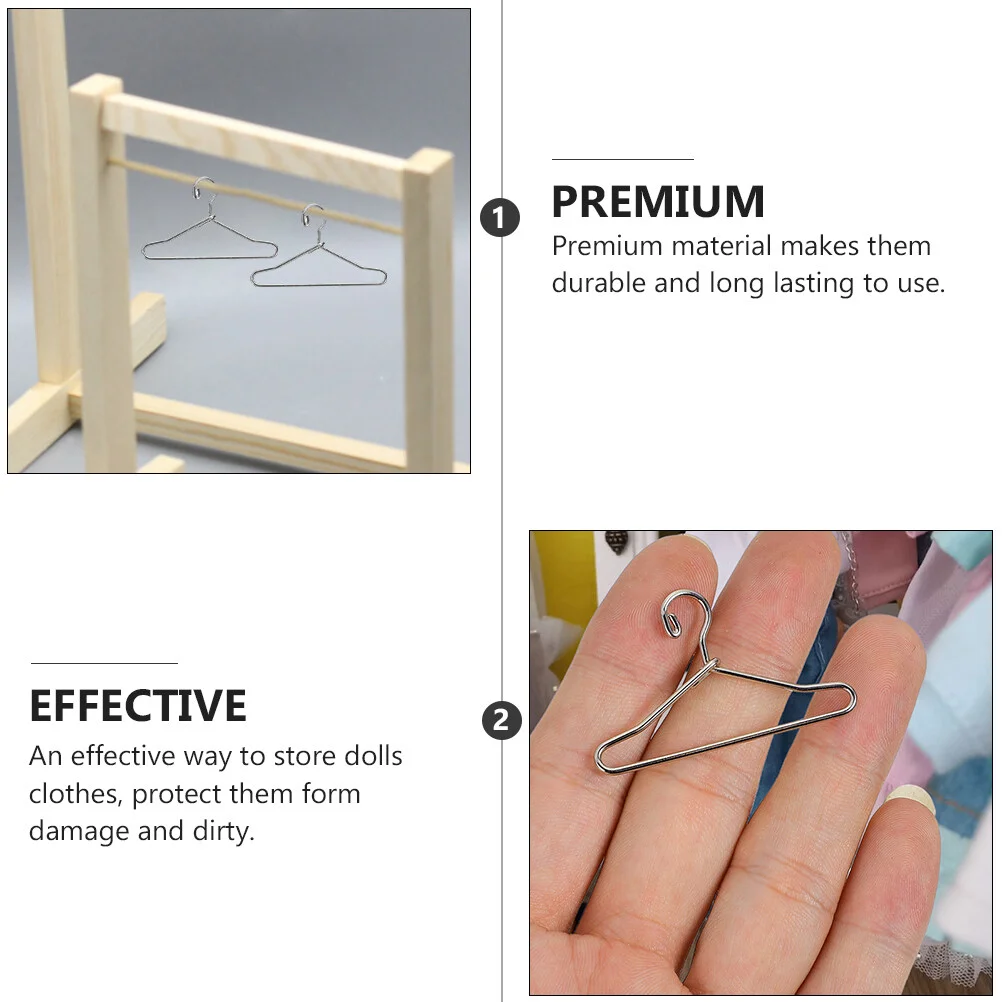 1

PREMIUM

Premium material makes them durable and long lasting to use.

EFFECTIVE

An effective way to store dolls clothes, protect them form damage and dirty.

2