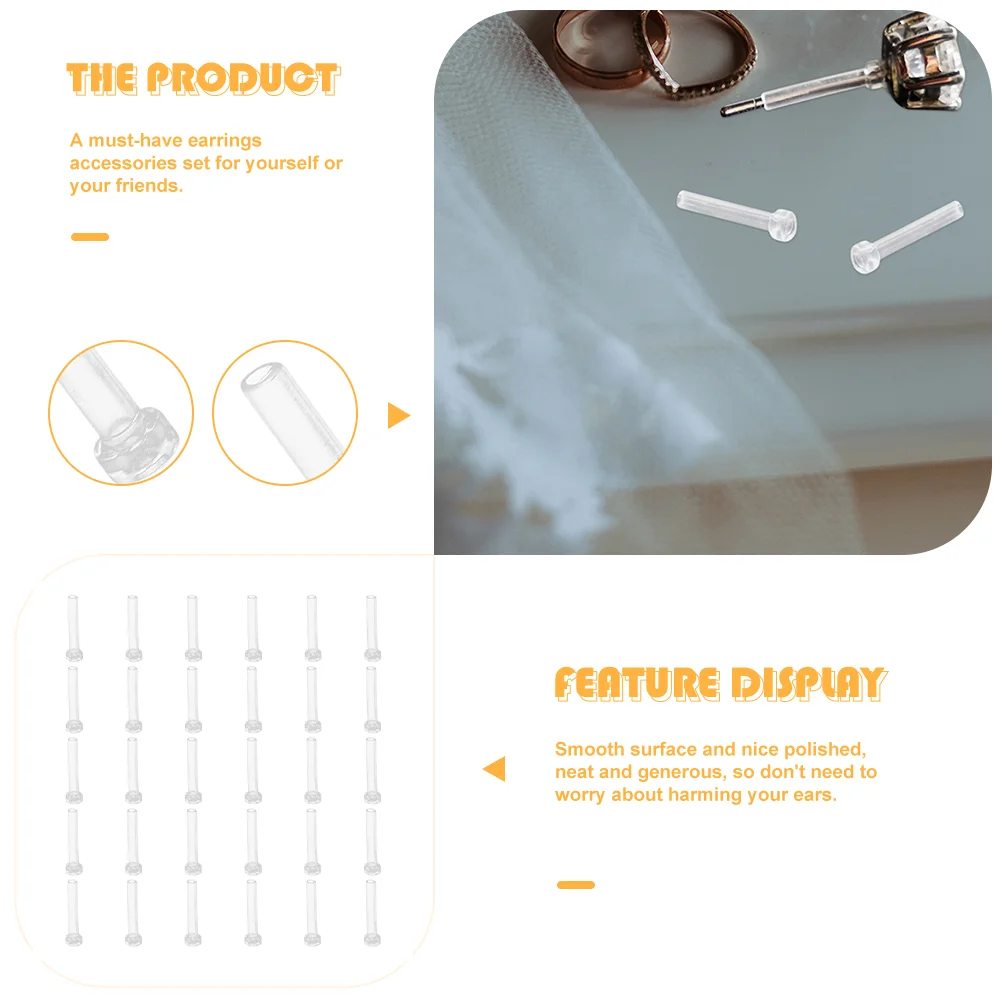 THE PRODUCT

A must-have earrings accessories set for yourself or your friends.

FEATURE DISPLAY

Smooth surface and nice polished, neat and generous, so don't need to worry about harming your ears.