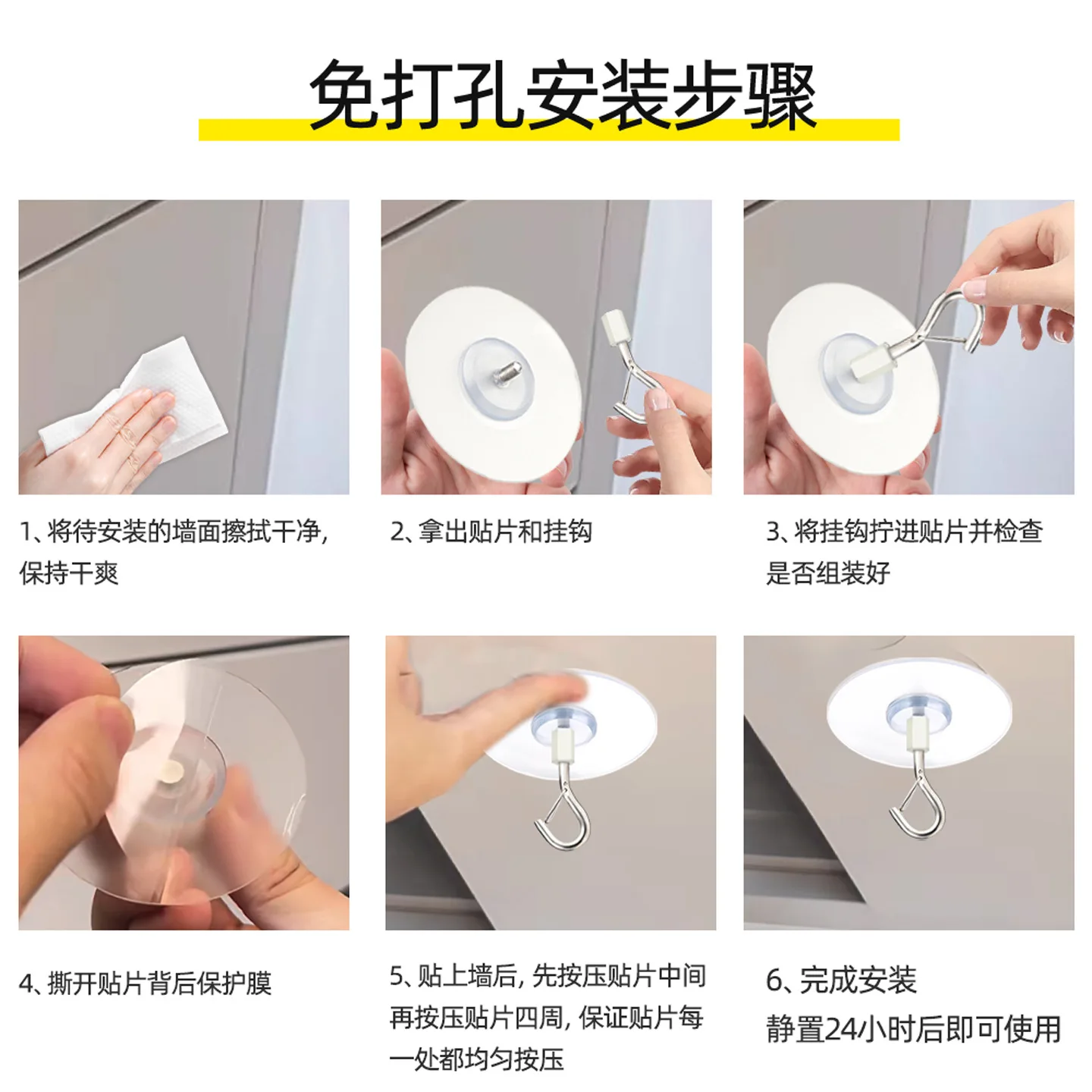 免打孔安装步骤

1、将待安装的墙面擦拭干净，保持干爽

2、拿出贴片和挂钩

3、将挂钩拧进贴片并检查是否组装好

4、撕开贴片背后保护膜

5、贴上墙后，先按压贴片中间再按压贴片四周，保证贴片每一处都均匀按压

6、完成安装
静置24小时后即可使用