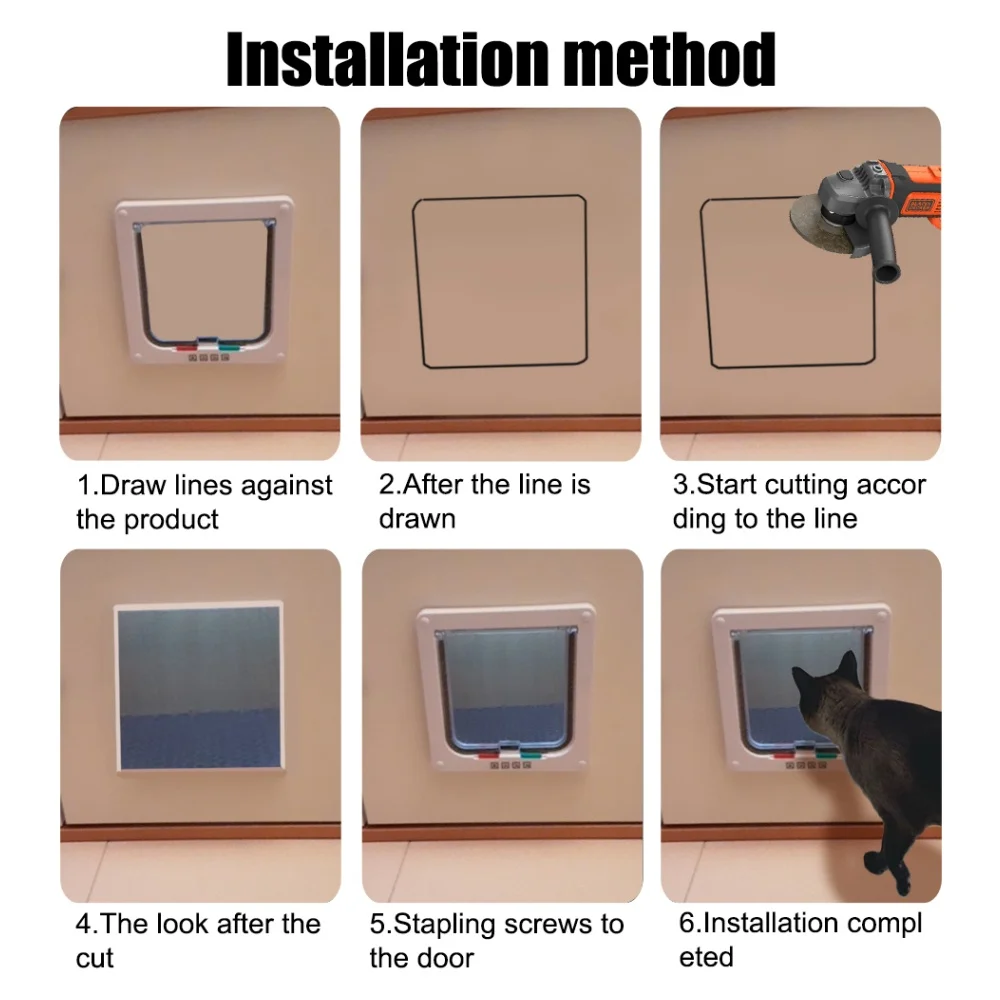 Installation method

1.Draw lines against the product

2.After the line is drawn

3.Start cutting accor ding to the line

4.The look after the cut

5.Stapling screws to the door

6.Installation compl eted