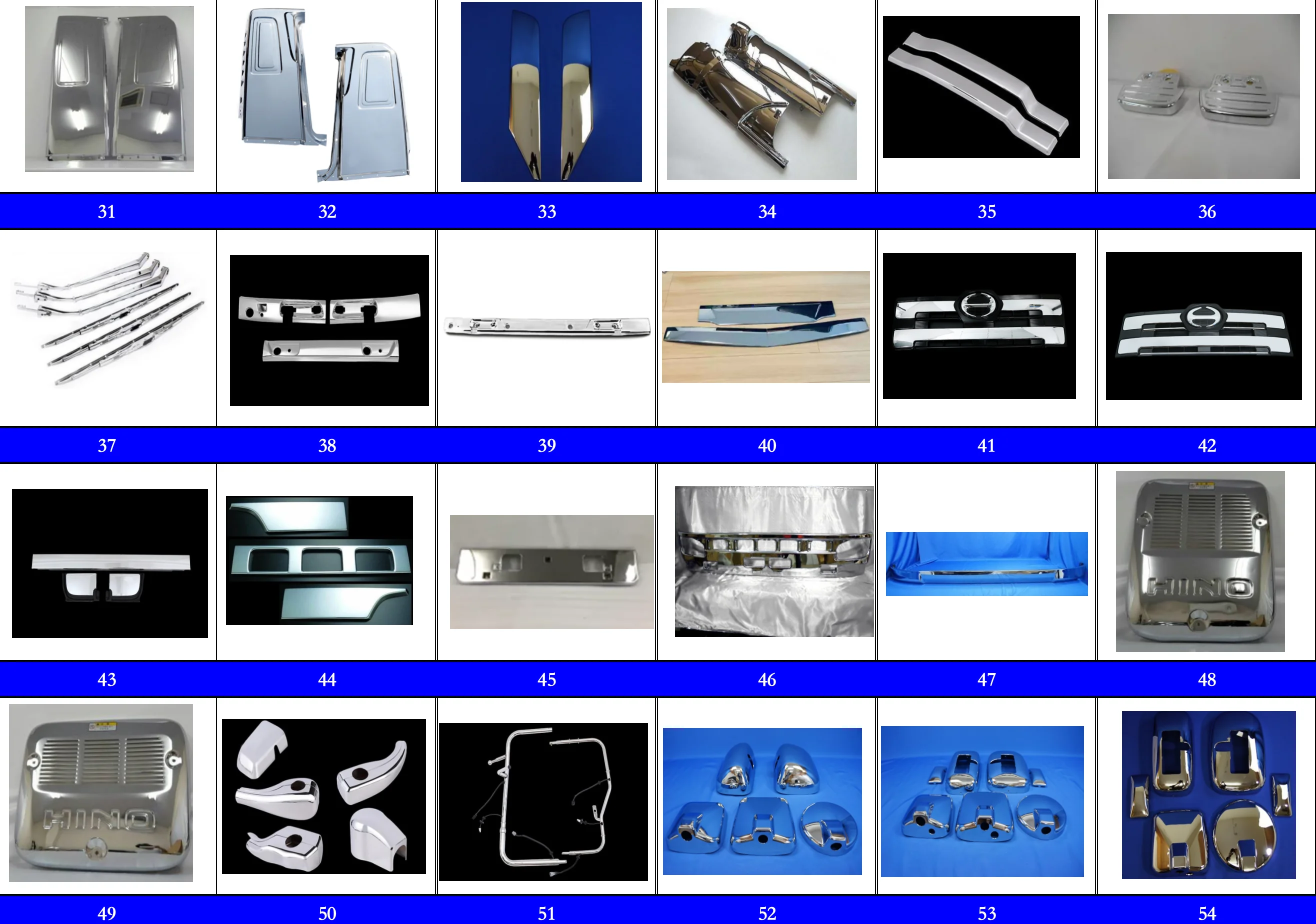 | 31 | 32 | 33 | 34 | 35 | 36 |
|---|---|---|---|---|---|
| 37 | 38 | 39 | 40 | 41 | 42 |
| 43 | 44 | 45 | 46 | 47 | 48 |
| 49 | 50 | 51 | 52 | 53 | 54 |

HINO

HINO