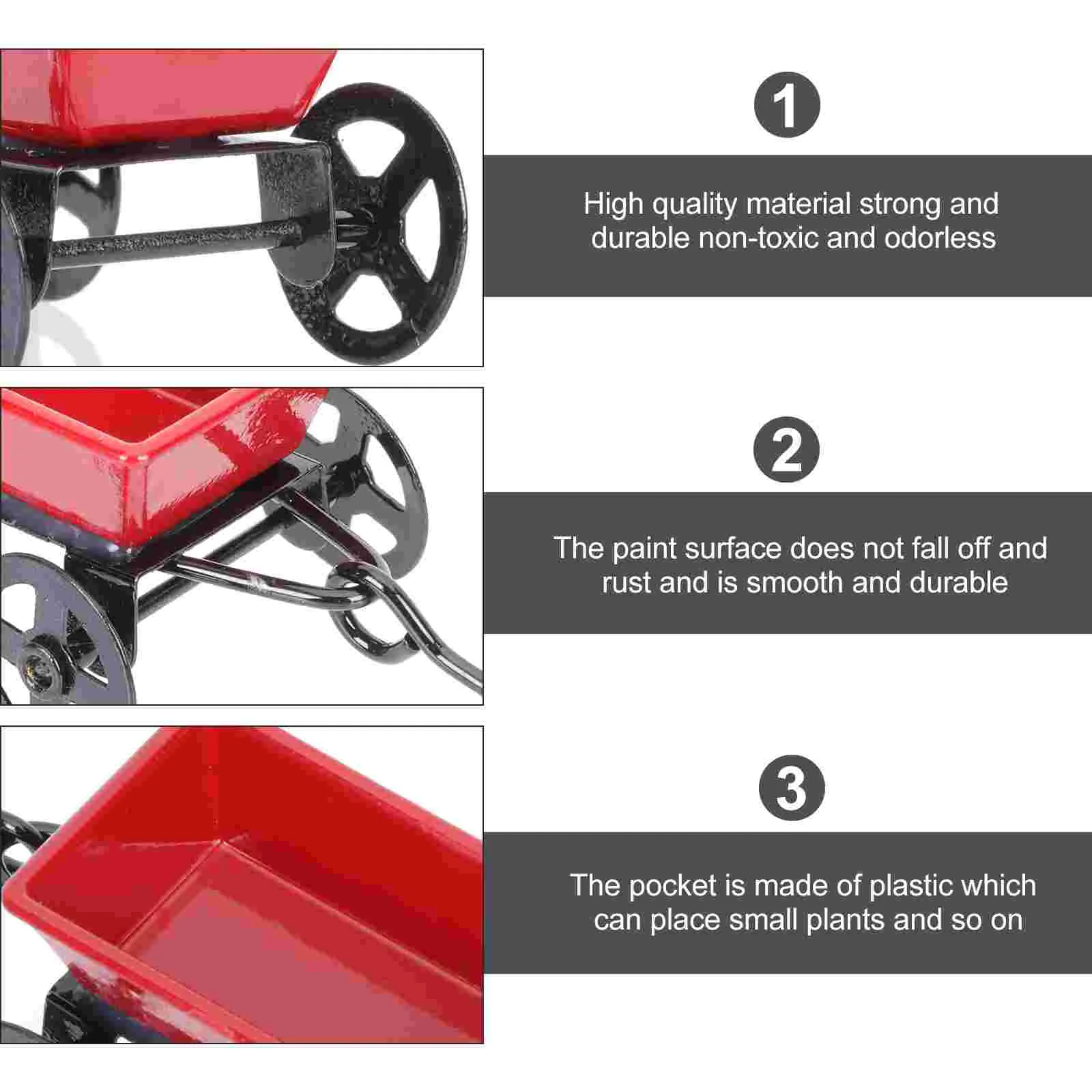 1

High quality material strong and durable non-toxic and odorless

2

The paint surface does not fall off and rust and is smooth and durable

3

The pocket is made of plastic which can place small plants and so on