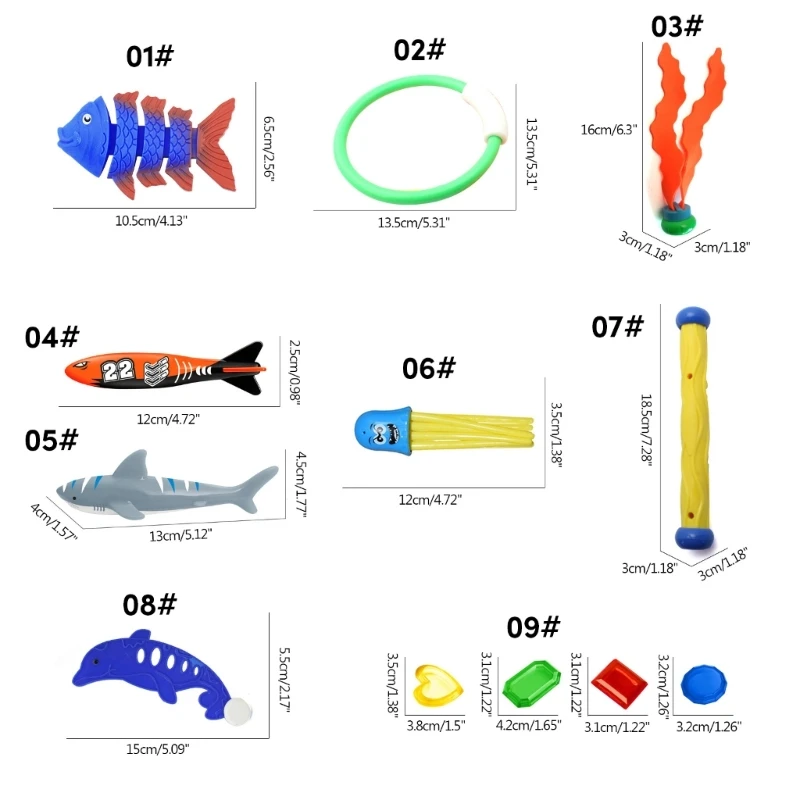 01#
6.5cm/2.56"
10.5cm/4.13"

02#
13.5cm/5.31"
13.5cm/5.31"

03#
16cm/6.3"
3cm/1.18"
3cm/1.18"

04#
22
2.5cm/0.98"
12cm/4.72"

05#
4.5cm/1.77"
4cm/1.57"
13cm/5.12"

06#
3.5cm/1.38"
12cm/4.72"

07#
18.5cm/7.28"
3cm/1.18"
3cm/1.18"

08#
5.5cm/2.17"
15cm/5.09"

09#
3.5cm/1.38"
3.8cm/1.5"
3.1cm/1.22"
4.2cm/1.65"
3.1cm/1.22"
3.1cm/1.22"
3.2cm/1.26"
3.2cm/1.26"