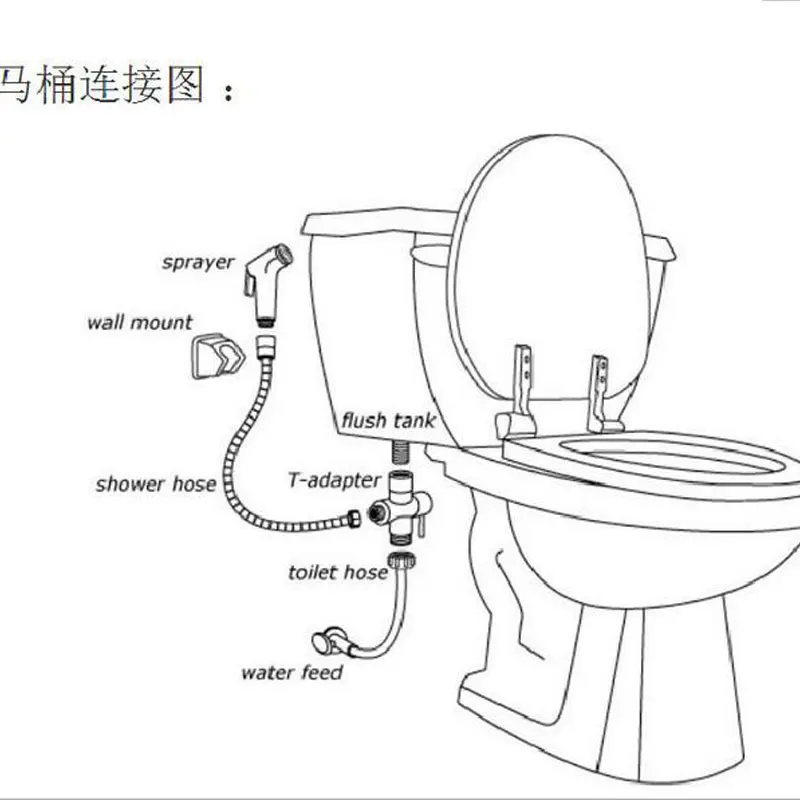 马桶连接图：

sprayer

wall mount

flush tank

shower hose

T-adapter

toilet hose

water feed