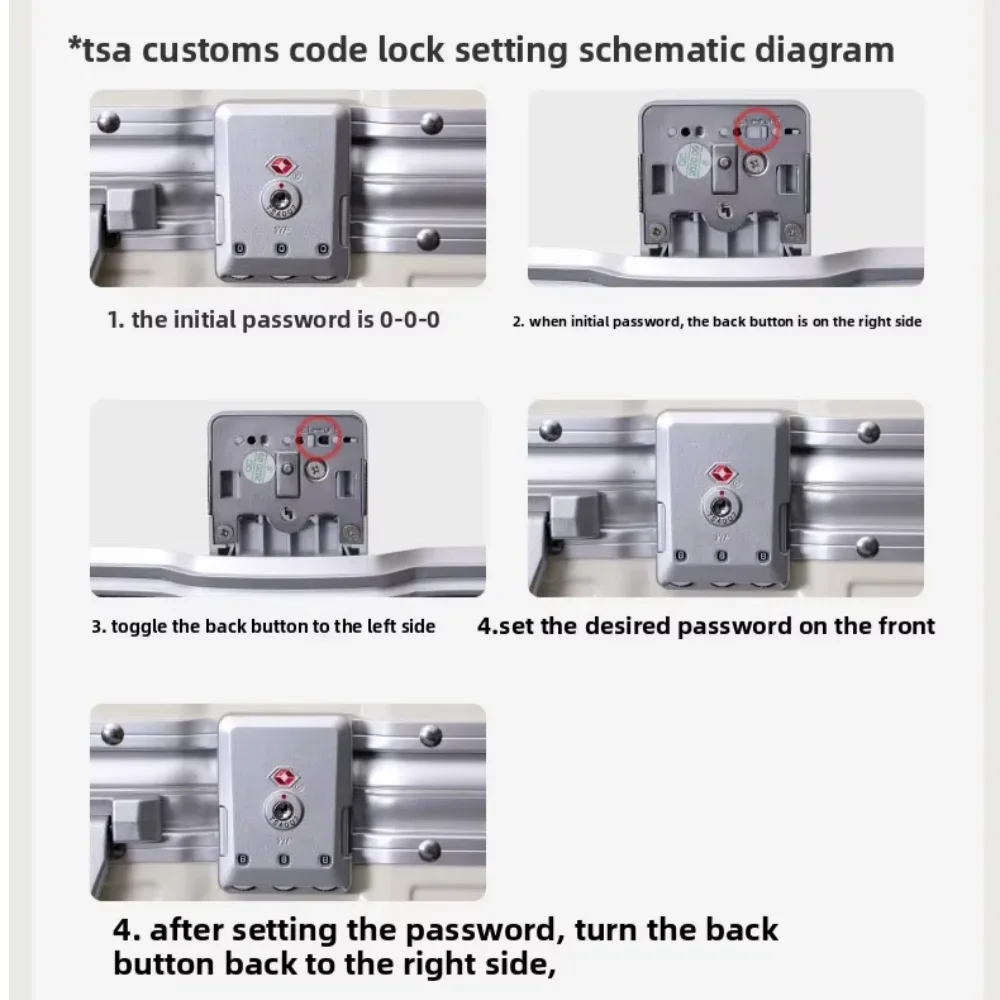 *tsa customs code lock setting schematic diagram

1. the initial password is 0-0-0

2. when initial password, the back button is on the right side

3. toggle the back button to the left side

4.set the desired password on the front

4. after setting the password, turn the back button back to the right side,