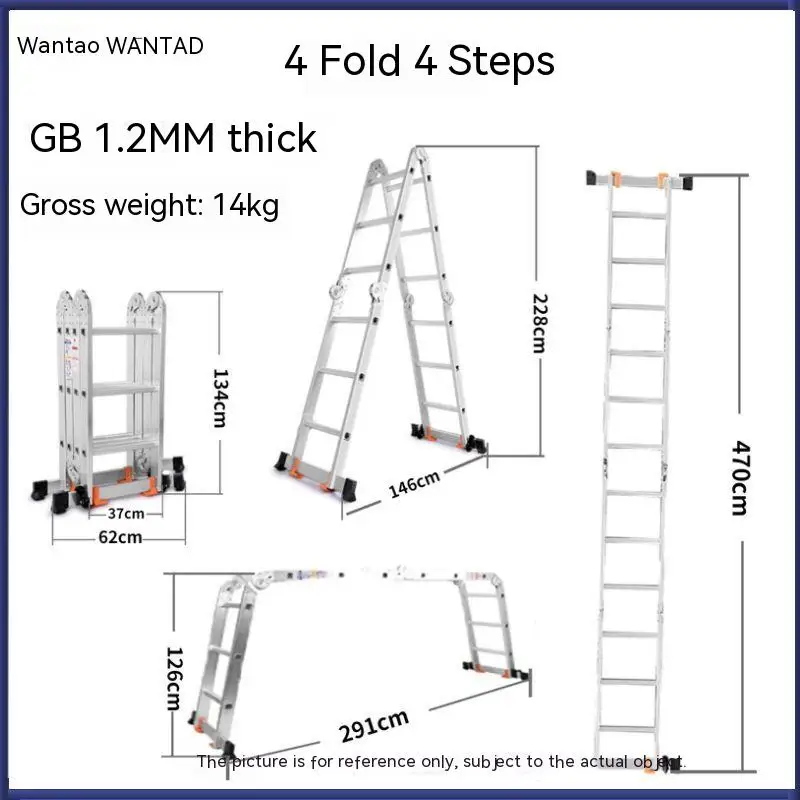 Wantao WANTAD

4 Fold 4 Steps

GB 1.2MM thick

Gross weight: 14kg

134cm

37cm

62cm

228cm

146cm

470cm

126cm

291cm

The picture is for reference only, subject to the actual object.