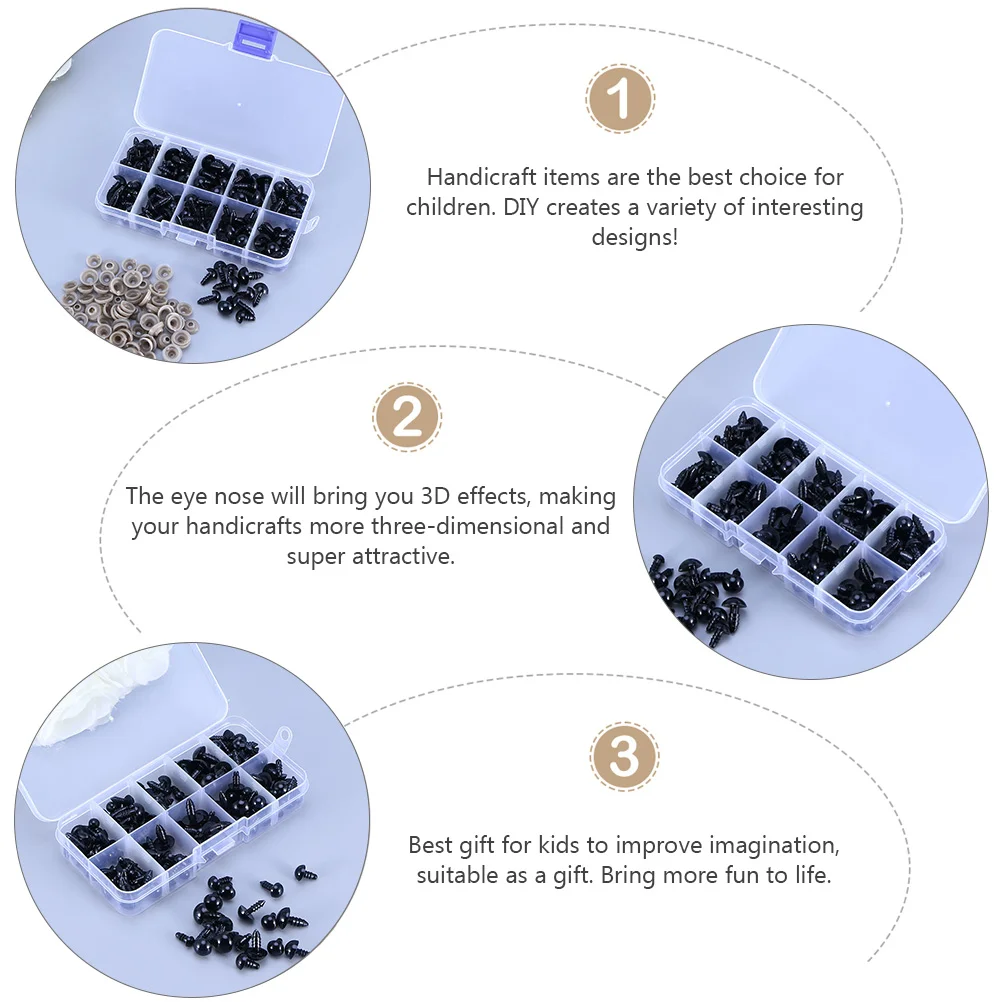 1

Handicraft items are the best choice for children. DIY creates a variety of interesting designs!

2

The eye nose will bring you 3D effects, making your handicrafts more three-dimensional and super attractive.

3

Best gift for kids to improve imagination, suitable as a gift. Bring more fun to life.