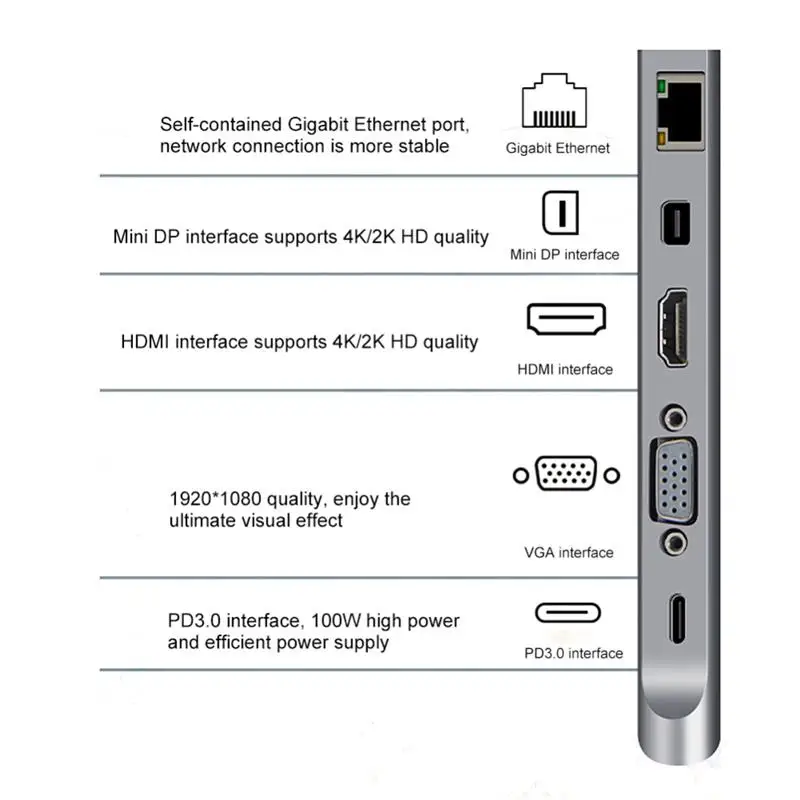 Self-contained Gigabit Ethernet port, network connection is more stable

Gigabit Ethernet

Mini DP interface supports 4K/2K HD quality

Mini DP interface

HDMI interface supports 4K/2K HD quality

HDMI interface

1920*1080 quality, enjoy the ultimate visual effect

VGA interface

PD3.0 interface, 100W high power and efficient power supply

PD3.0 interface