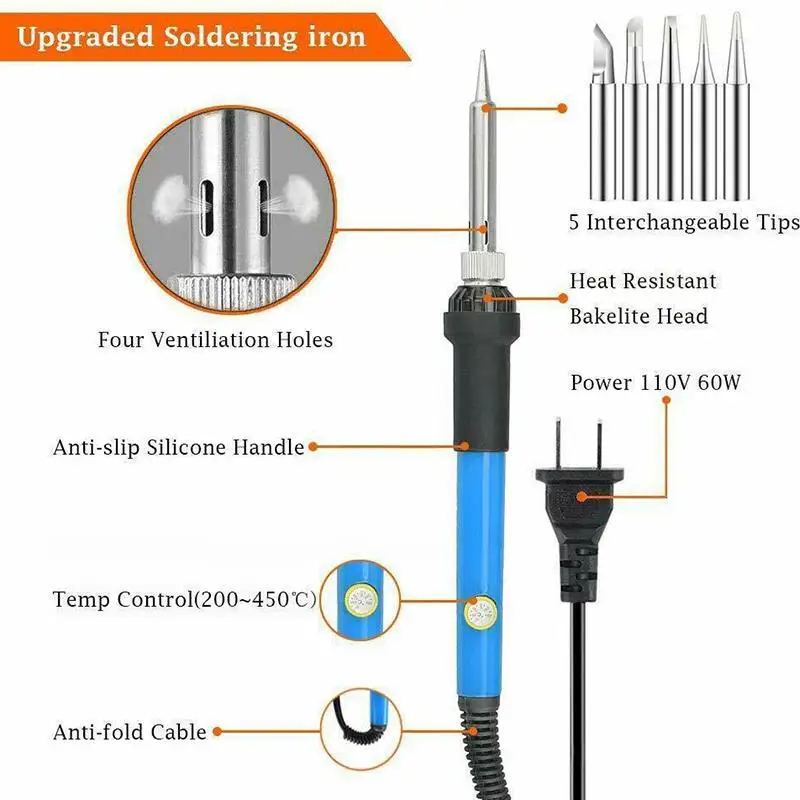 Upgraded Soldering iron

5 Interchangeable Tips

Four Ventiliation Holes

Heat Resistant Bakelite Head

Power 110V 60W

Anti-slip Silicone Handle

Temp Control(200~450℃)

Anti-fold Cable