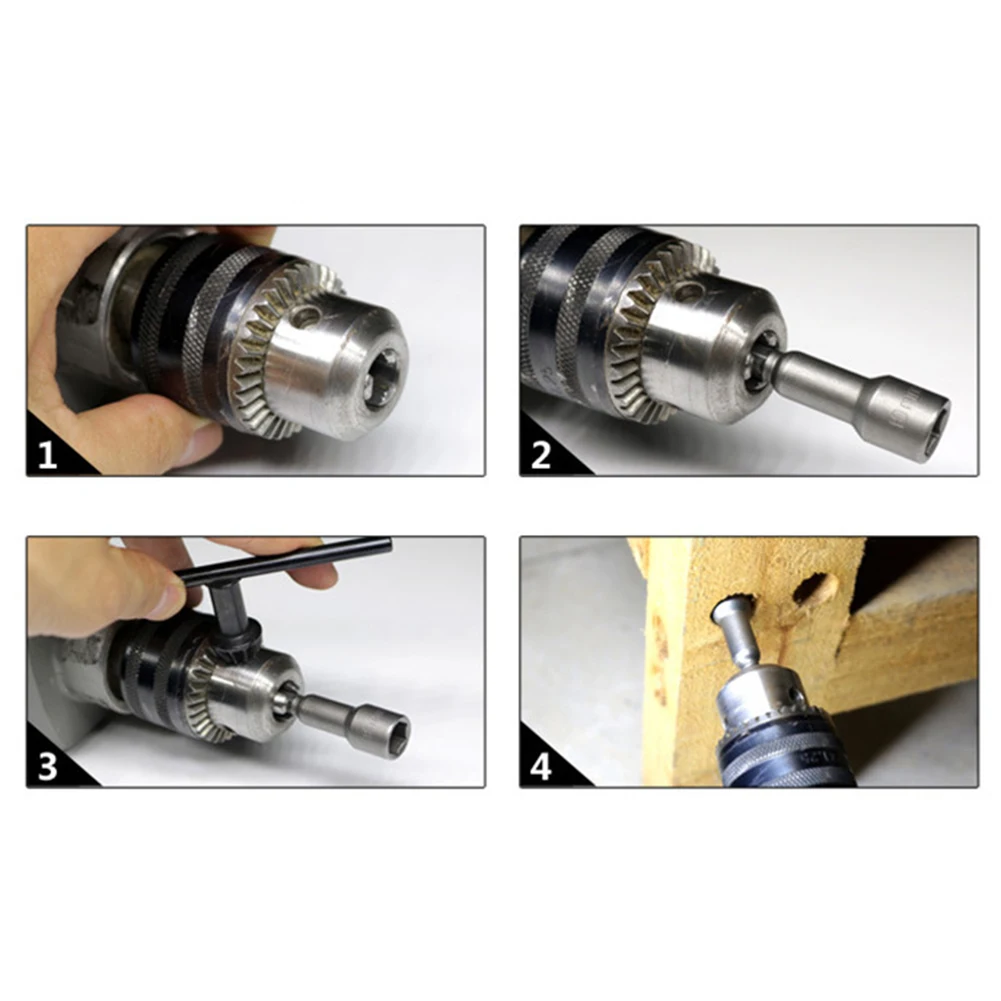 1

2

3

4