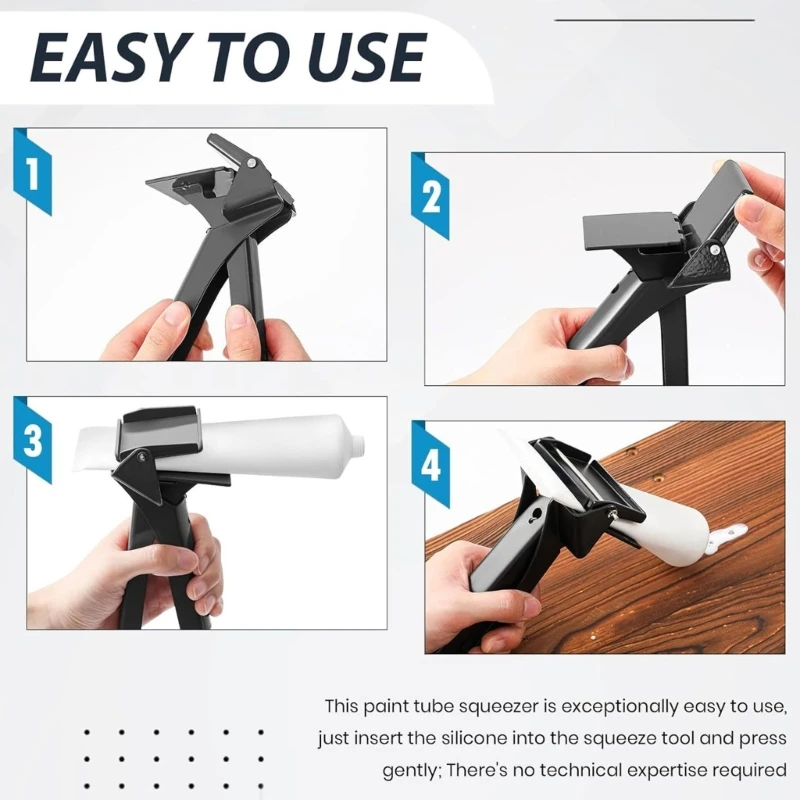 EASY TO USE

1

2

3

4

This paint tube squeezer is exceptionally easy to use, just insert the silicone into the squeeze tool and press gently; There's no technical expertise required