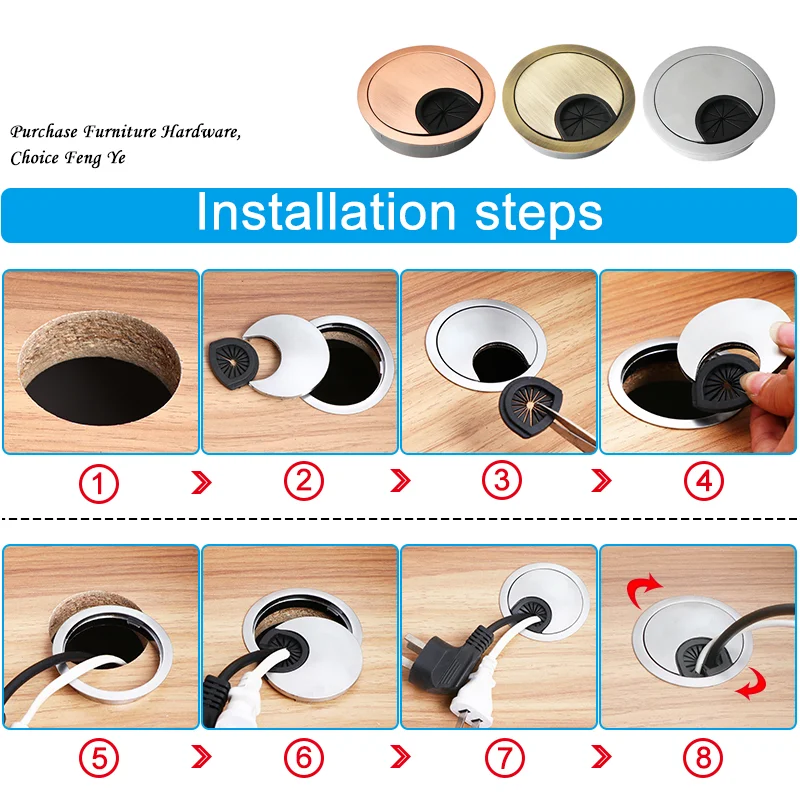 Purchase Furniture Hardware,
Choice Feng Ye

Installation steps

① ② ③ ④

⑤ ⑥ ⑦ ⑧