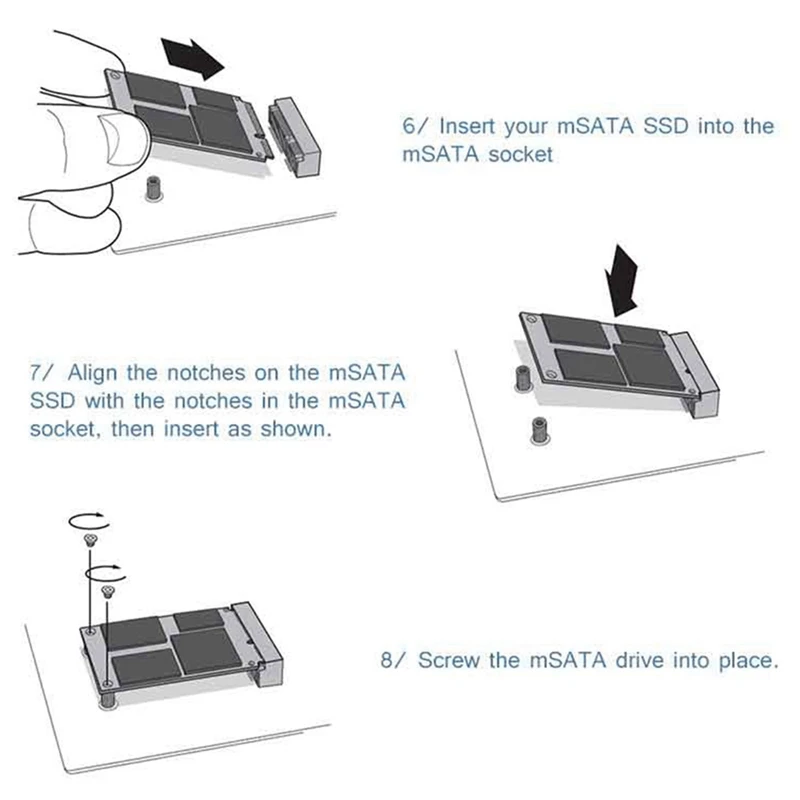 6/ Insert your mSATA SSD into the mSATA socket

7/ Align the notches on the mSATA SSD with the notches in the mSATA socket, then insert as shown.

8/ Screw the mSATA drive into place.