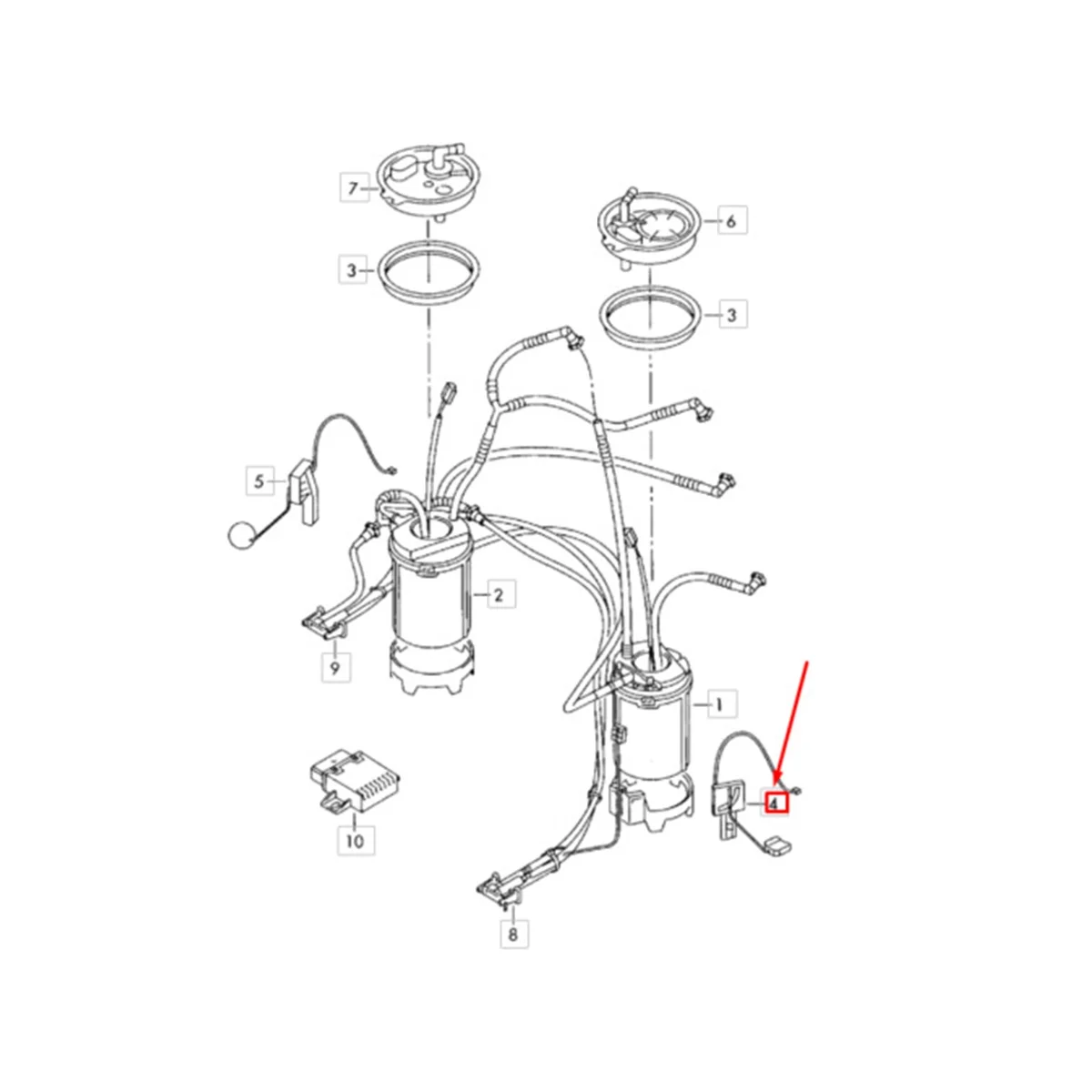 7
6
3
3
5
2
9
1
4
10
8