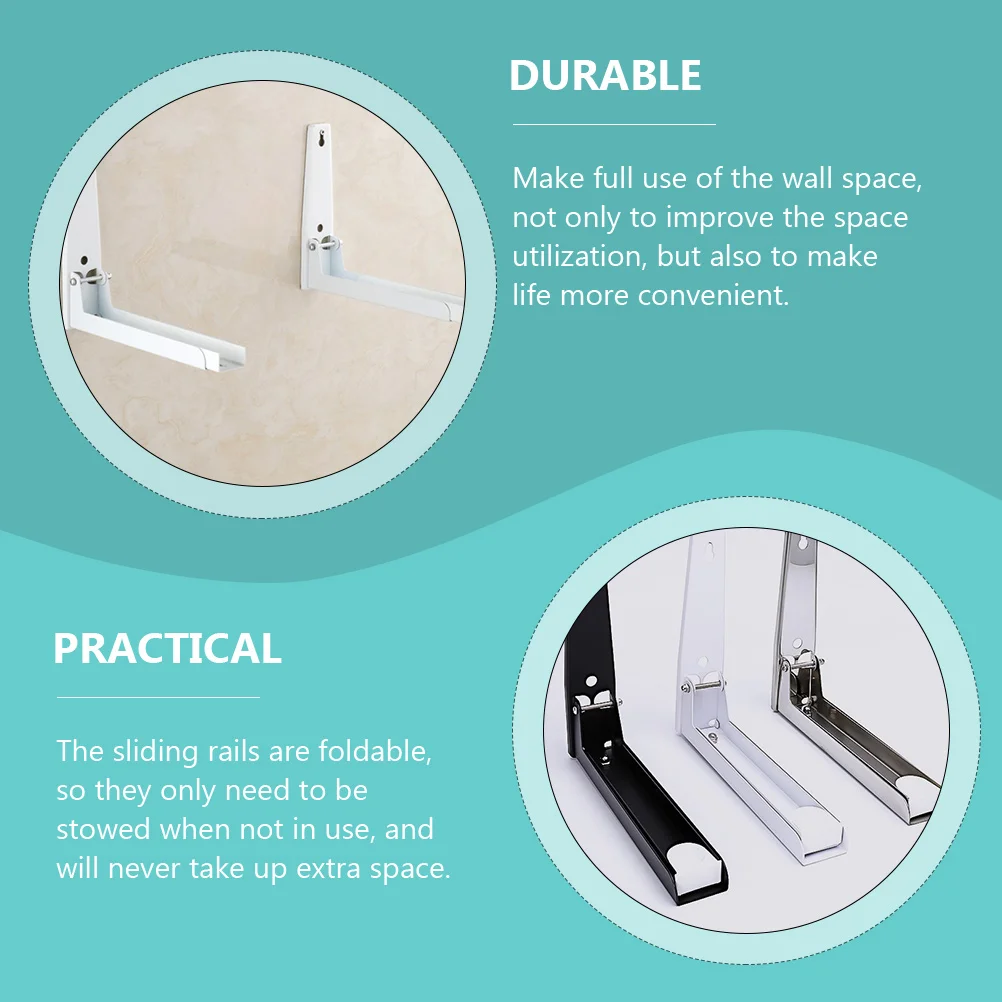 DURABLE

Make full use of the wall space, not only to improve the space utilization, but also to make life more convenient.

PRACTICAL

The sliding rails are foldable, so they only need to be stowed when not in use, and will never take up extra space.