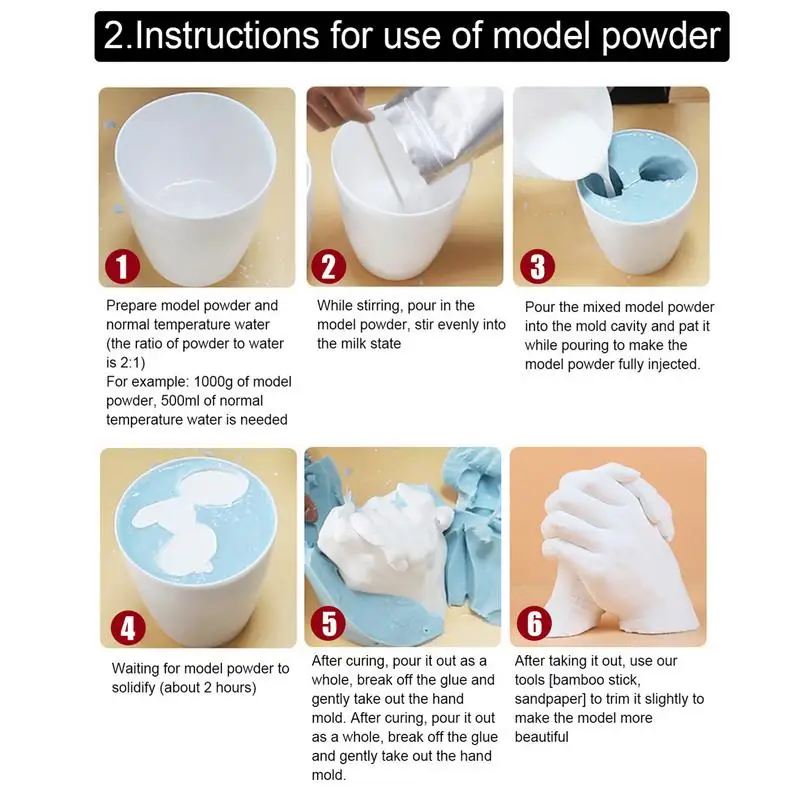 2.Instructions for use of model powder

1

Prepare model powder and normal temperature water (the ratio of powder to water is 2:1)
For example: 1000g of model powder, 500ml of normal temperature water is needed

2

While stirring, pour in the model powder, stir evenly into the milk state

3

Pour the mixed model powder into the mold cavity and pat it while pouring to make the model powder fully injected.

4

Waiting for model powder to solidify (about 2 hours)

5

After curing, pour it out as a whole, break off the glue and gently take out the hand mold. After curing, pour it out as a whole, break off the glue and gently take out the hand mold.

6

After taking it out, use our tools [bamboo stick, sandpaper] to trim it slightly to make the model more beautiful