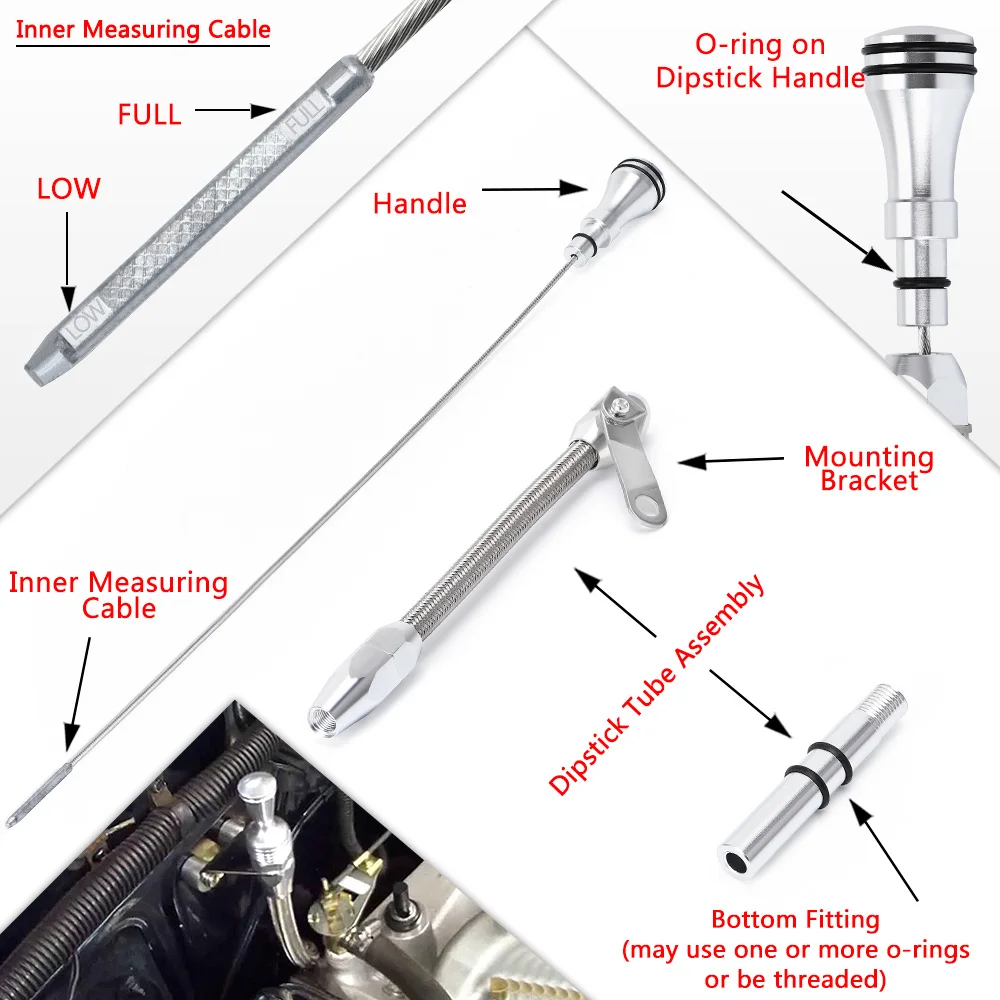 Inner Measuring Cable

FULL

FULL

LOW

LOW

O-ring on Dipstick Handle

Handle

Mounting Bracket

Inner Measuring Cable

Dipstick Tube Assembly

Bottom Fitting (may use one or more o-rings or be threaded)