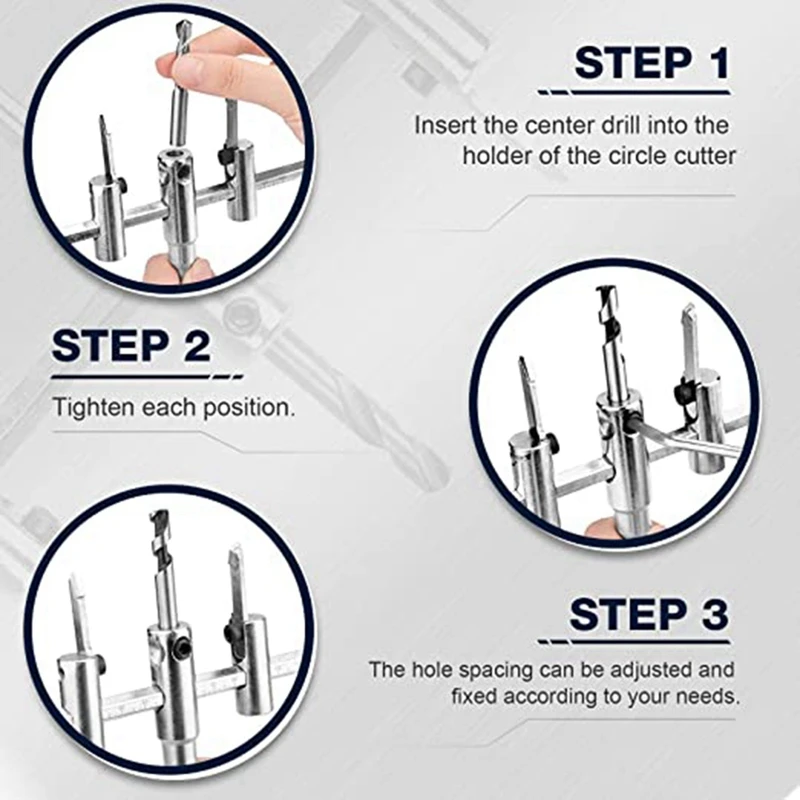 STEP 1

Insert the center drill into the holder of the circle cutter

STEP 2

Tighten each position.

STEP 3

The hole spacing can be adjusted and fixed according to your needs.