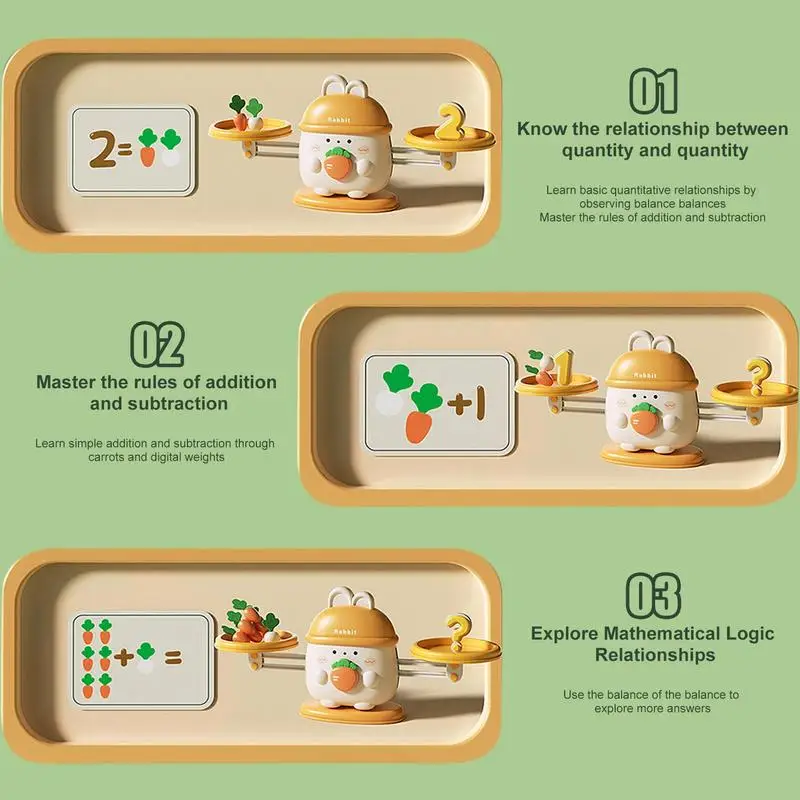 2=

Rabbit

2

01

Know the relationship between quantity and quantity

Learn basic quantitative relationships by observing balance balances
Master the rules of addition and subtraction

02

Master the rules of addition and subtraction

Learn simple addition and subtraction through carrots and digital weights

+1

1

Rabbit

?

+ =

Rabbit

?

03

Explore Mathematical Logic Relationships

Use the balance of the balance to explore more answers