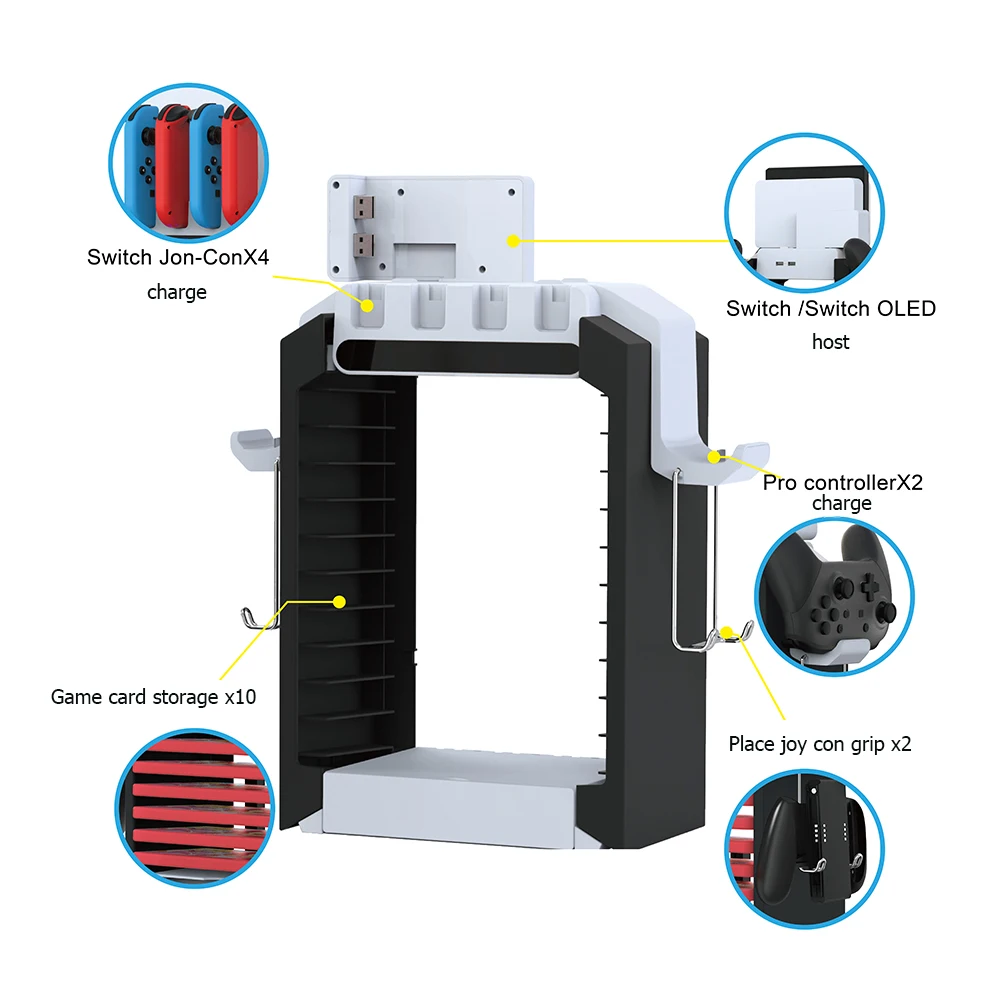 Switch Jon-ConX4
charge

Switch /Switch OLED
host

Pro controllerX2
charge

Game card storage x10

Place joy con grip x2