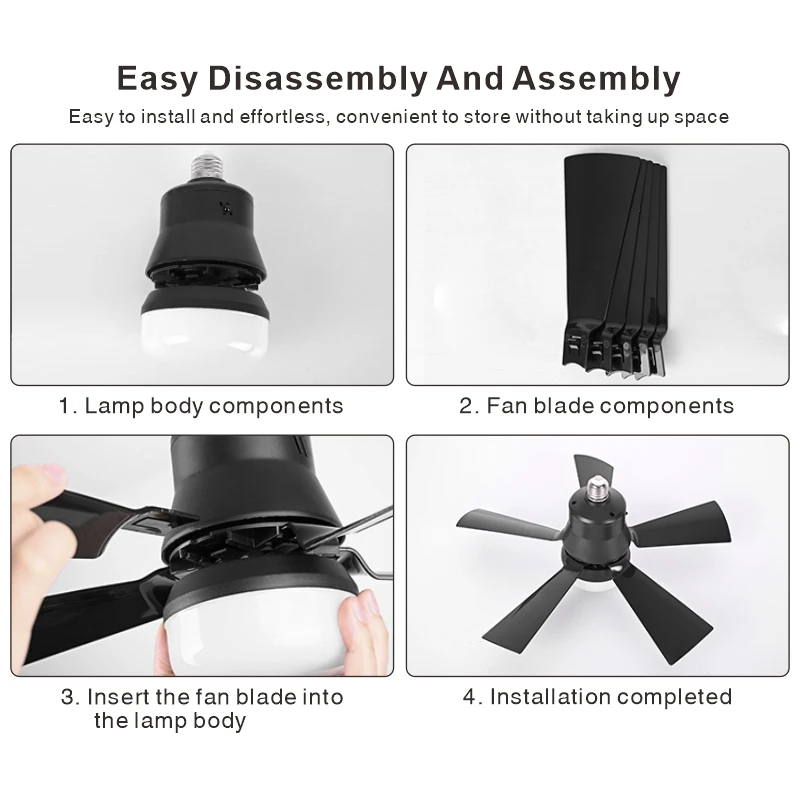 Easy Disassembly And Assembly

Easy to install and effortless, convenient to store without taking up space

1. Lamp body components

2. Fan blade components

3. Insert the fan blade into the lamp body

4. Installation completed