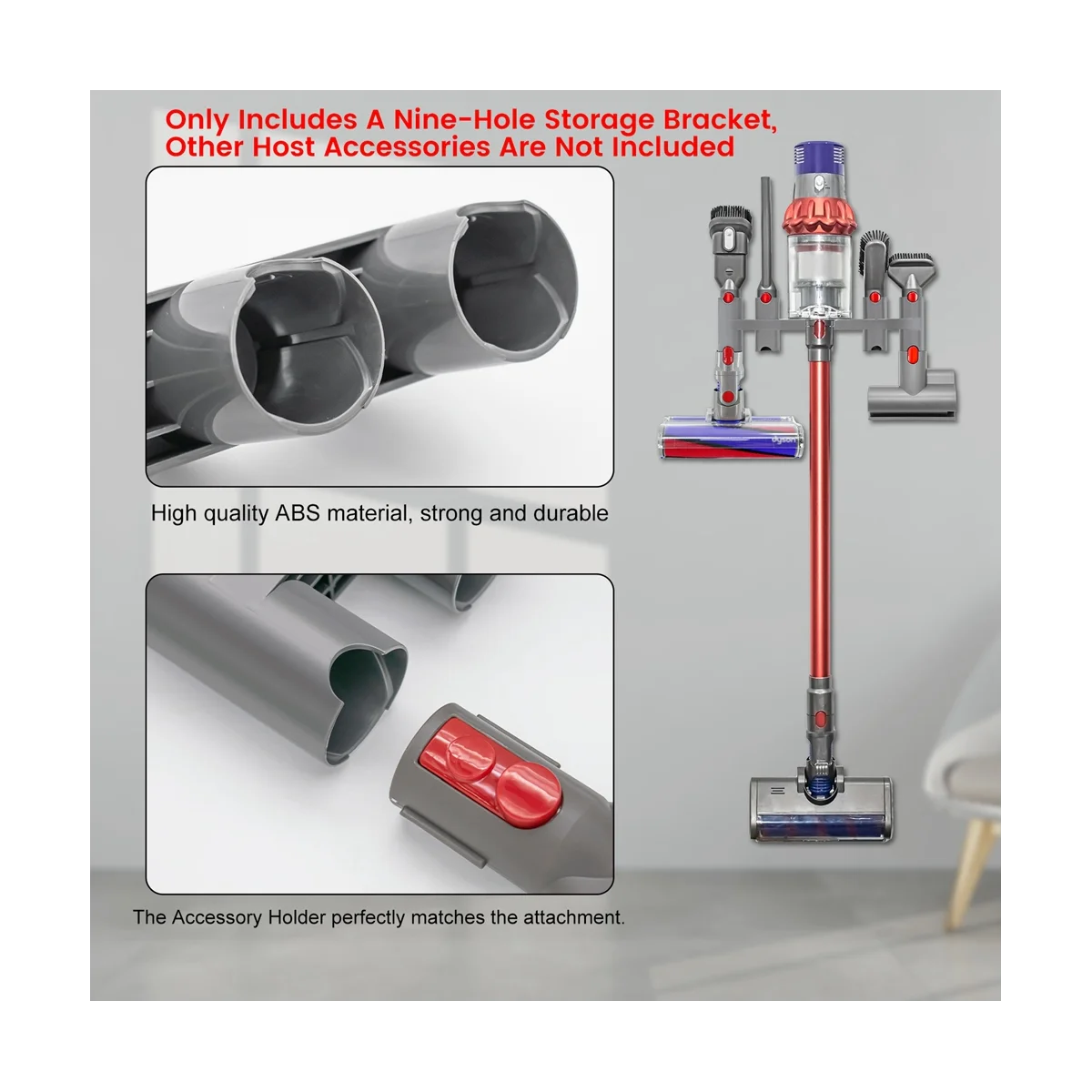 Only Includes A Nine-Hole Storage Bracket, Other Host Accessories Are Not Included

High quality ABS material, strong and durable

The Accessory Holder perfectly matches the attachment.

dyson