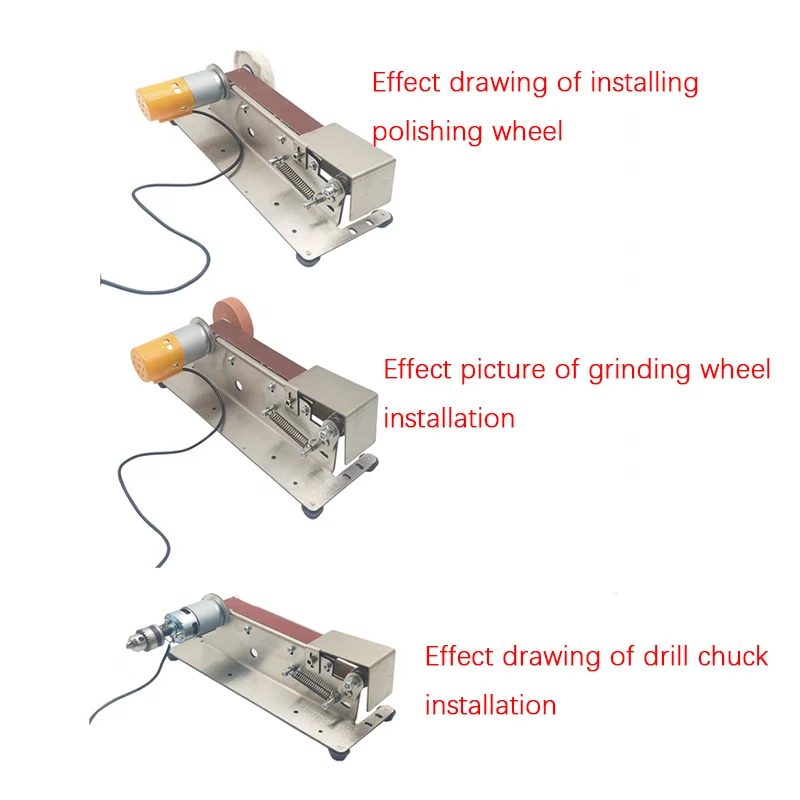 Effect drawing of installing polishing wheel

Effect picture of grinding wheel installation

Effect drawing of drill chuck installation