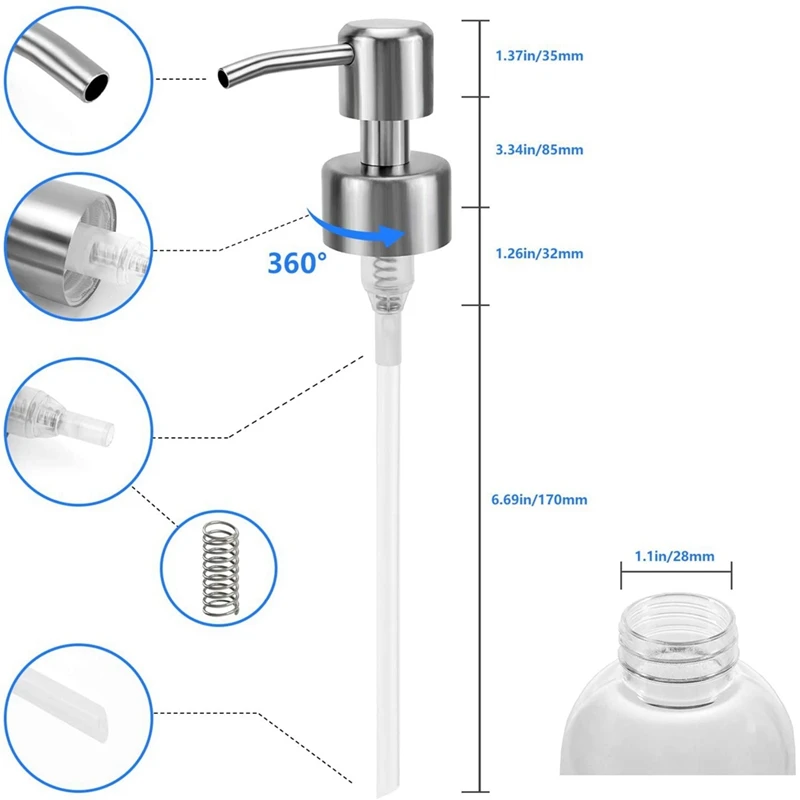 1.37in/35mm

3.34in/85mm

360°

1.26in/32mm

6.69in/170mm

1.1in/28mm