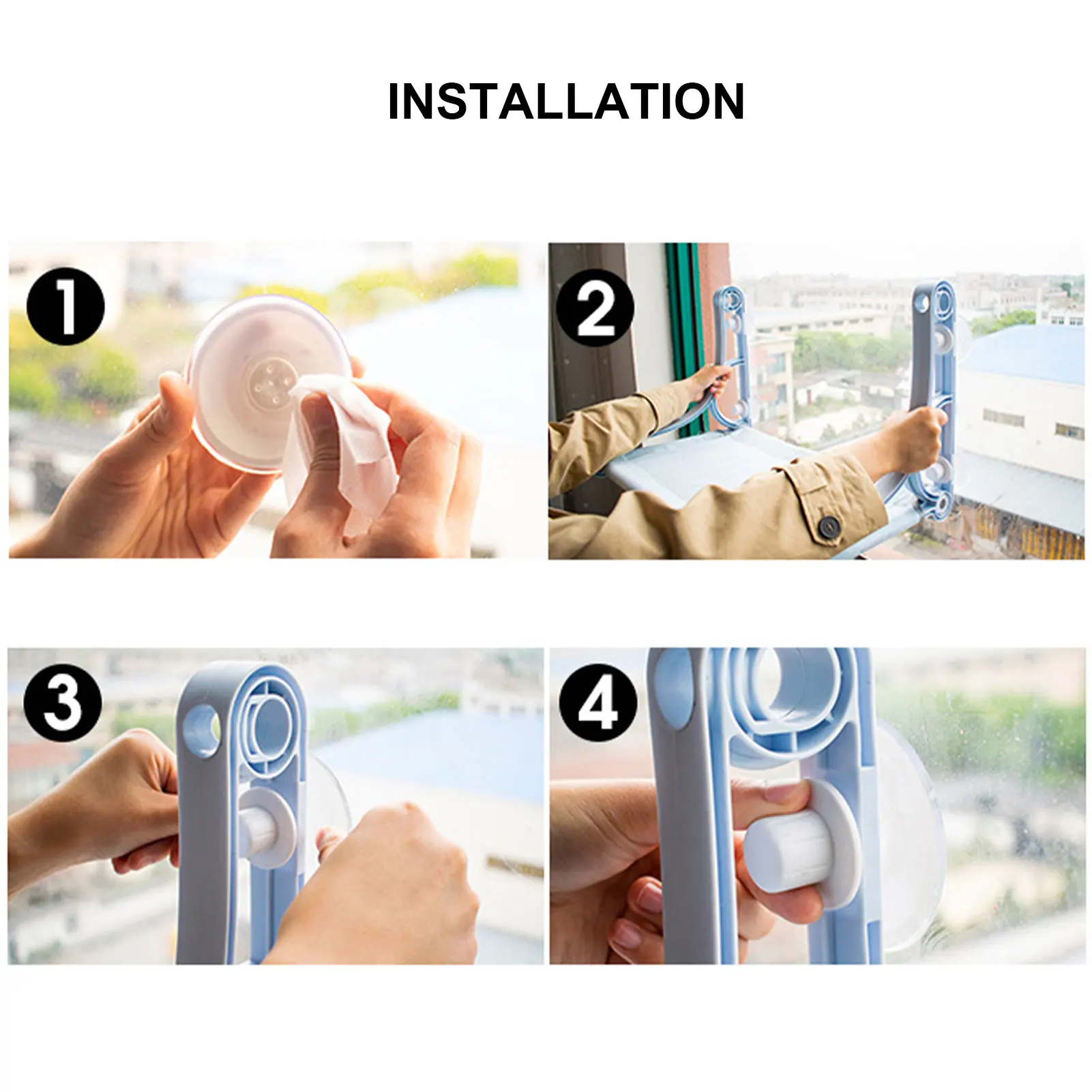 INSTALLATION

1

2

3

4