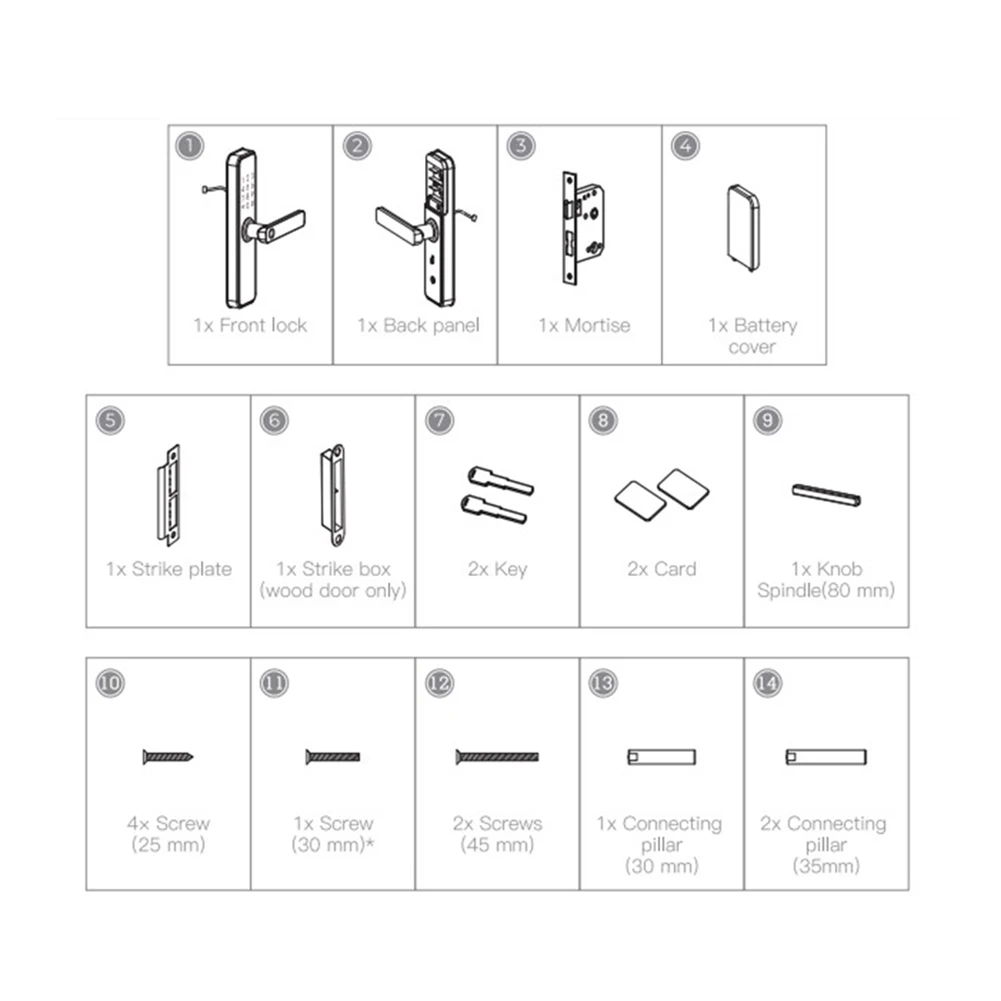 1
1x Front lock

2
1x Back panel

3
1x Mortise

4
1x Battery cover

5
1x Strike plate

6
1x Strike box (wood door only)

7
2x Key

8
2x Card

9
1x Knob Spindle(80 mm)

10
4x Screw (25 mm)

11
1x Screw (30 mm)*

12
2x Screws (45 mm)

13
1x Connecting pillar (30 mm)

14
2x Connecting pillar (35mm)