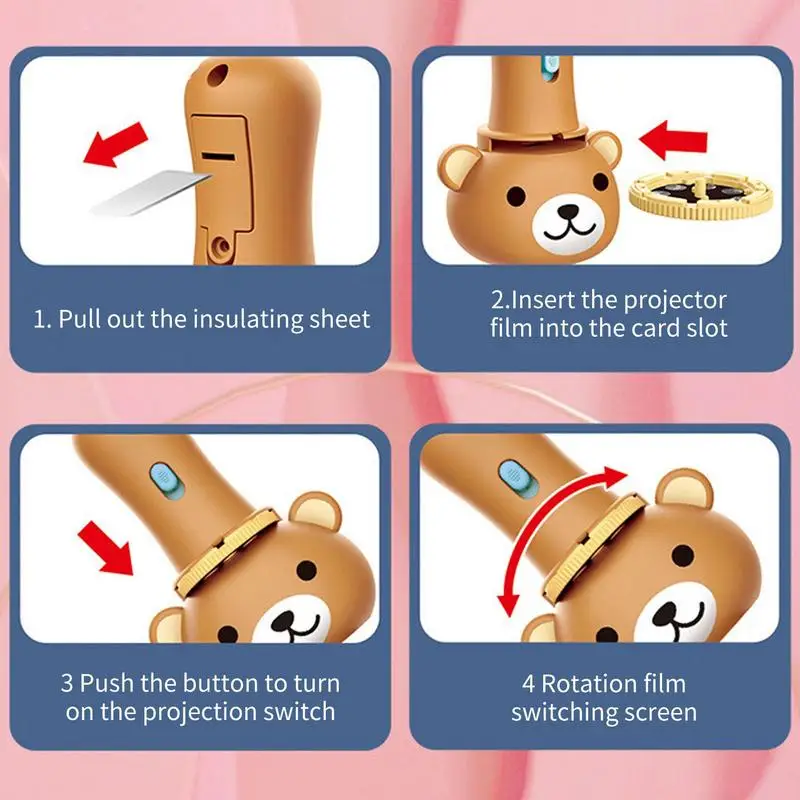 1. Pull out the insulating sheet

2.Insert the projector film into the card slot

3 Push the button to turn on the projection switch

4 Rotation film switching screen