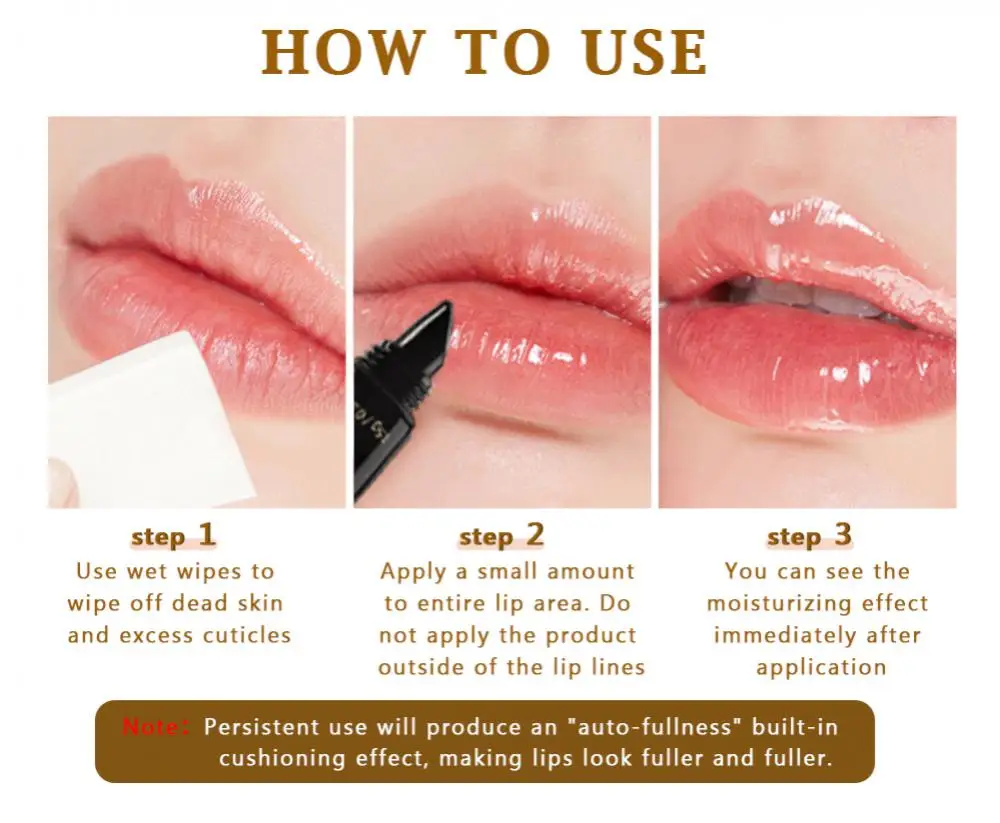 HOW TO USE

step 1
Use wet wipes to wipe off dead skin and excess cuticles

step 2
Apply a small amount to entire lip area. Do not apply the product outside of the lip lines

step 3
You can see the moisturizing effect immediately after application

Note: Persistent use will produce an "auto-fullness" built-in cushioning effect, making lips look fuller and fuller.