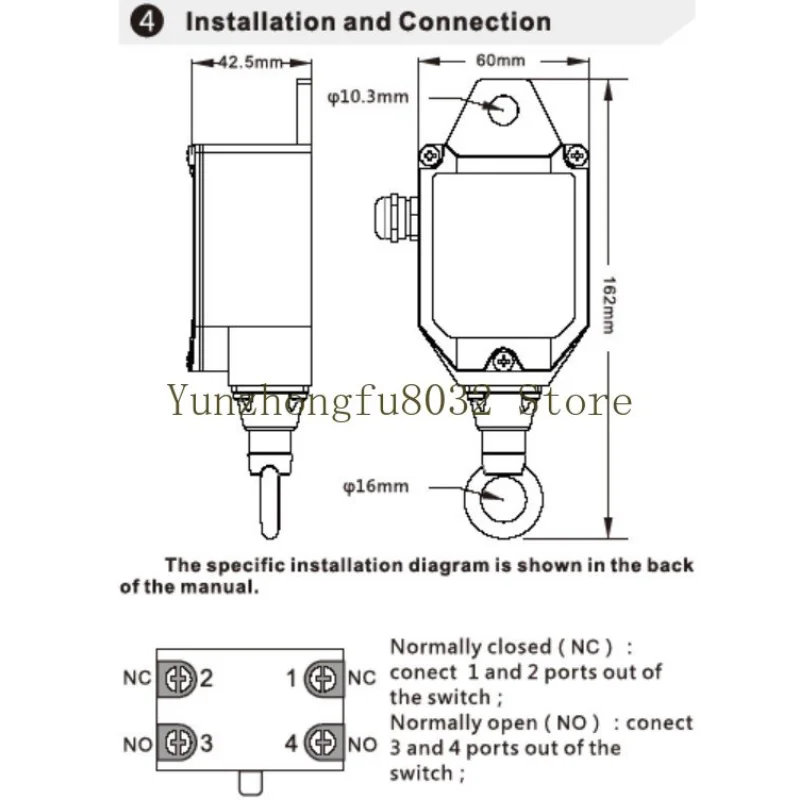 4 Installation and Connection

42.5mm

60mm

φ10.3mm

162mm

Yunzhongfu8032 Store

φ16mm

The specific installation diagram is shown in the back of the manual.

NC 2

1 NC

NO 3

4 NO

Normally closed ( NC ) : conect 1 and 2 ports out of the switch ;
Normally open ( NO ) : conect 3 and 4 ports out of the switch ;