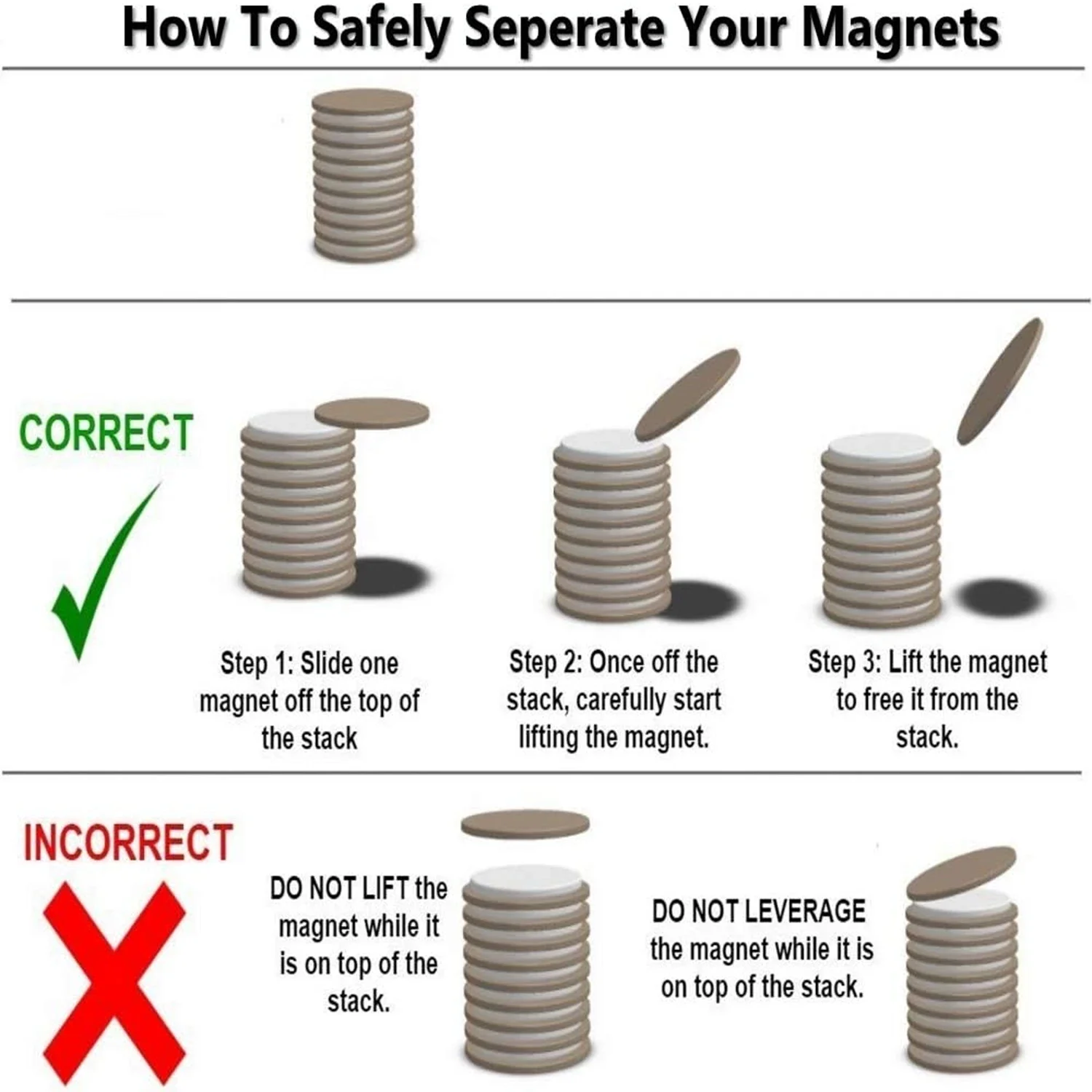 How To Safely Seperate Your Magnets

CORRECT

Step 1: Slide one magnet off the top of the stack

Step 2: Once off the stack, carefully start lifting the magnet.

Step 3: Lift the magnet to free it from the stack.

INCORRECT

DO NOT LIFT the magnet while it is on top of the stack.

DO NOT LEVERAGE the magnet while it is on top of the stack.