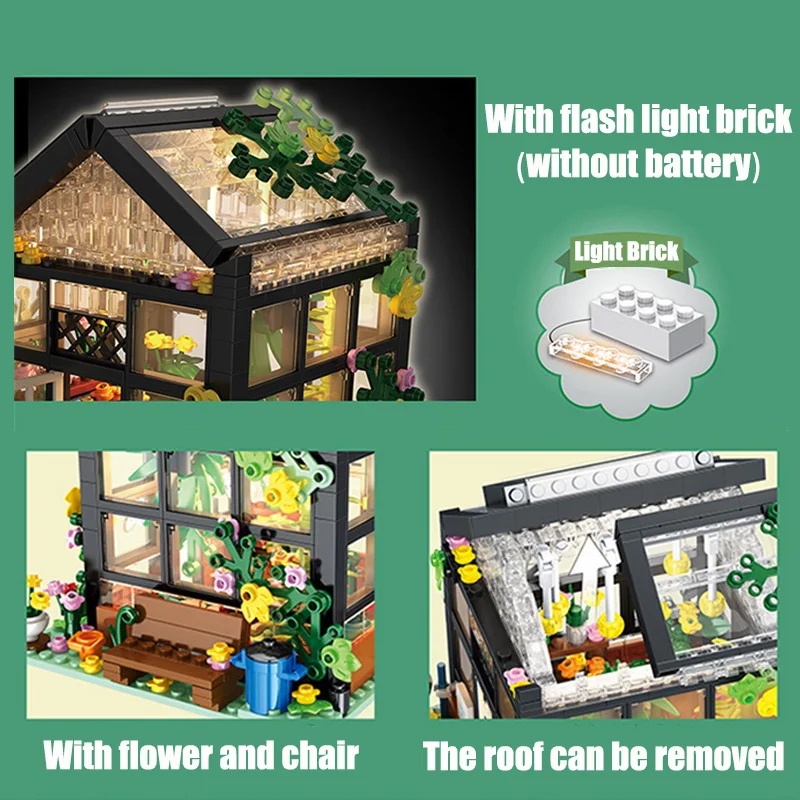 With flash light brick
(without battery)

Light Brick

With flower and chair

The roof can be removed