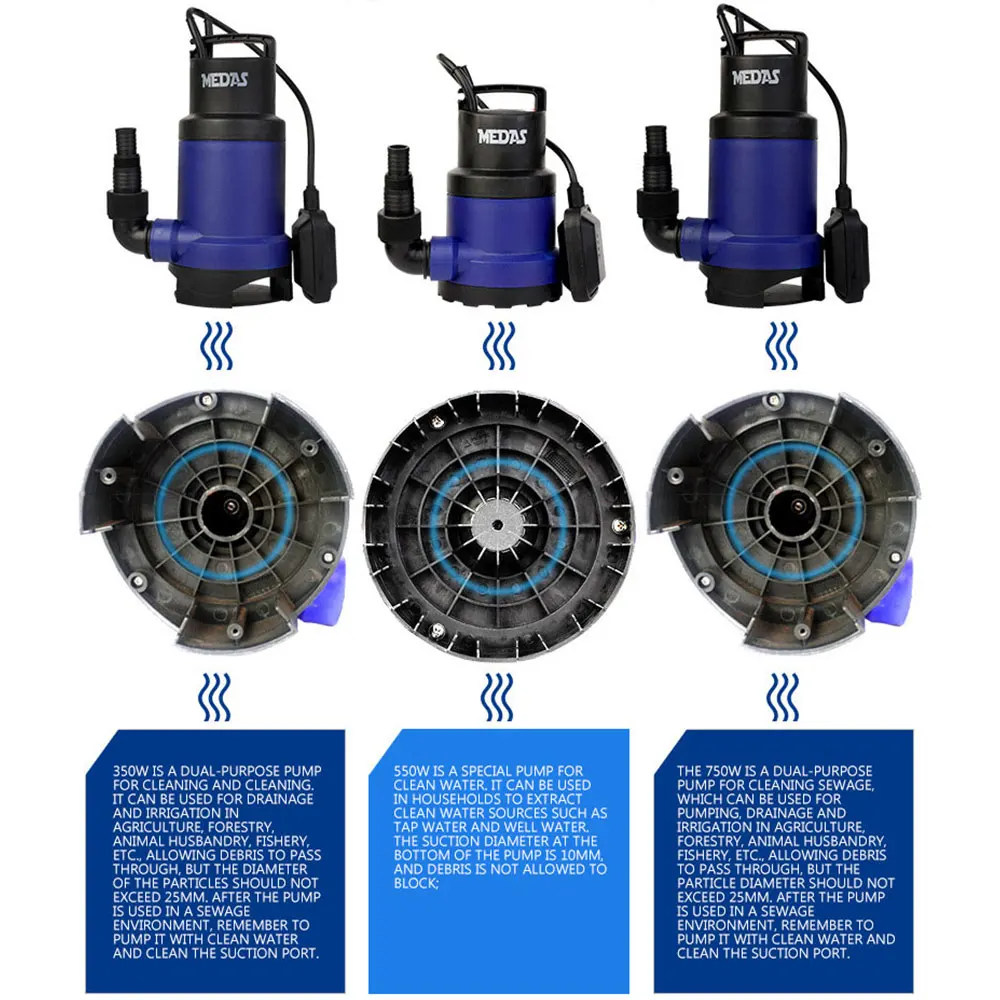 MEDAS

MEDAS

MEDAS

350W IS A DUAL-PURPOSE PUMP FOR CLEANING AND CLEANING. IT CAN BE USED FOR DRAINAGE AND IRRIGATION IN AGRICULTURE, FORESTRY, ANIMAL HUSBANDRY, FISHERY, ETC., ALLOWING DEBRIS TO PASS THROUGH, BUT THE DIAMETER OF THE PARTICLES SHOULD NOT EXCEED 25MM. AFTER THE PUMP IS USED IN A SEWAGE ENVIRONMENT, REMEMBER TO PUMP IT WITH CLEAN WATER AND CLEAN THE SUCTION PORT.

550W IS A SPECIAL PUMP FOR CLEAN WATER. IT CAN BE USED IN HOUSEHOLDS TO EXTRACT CLEAN WATER SOURCES SUCH AS TAP WATER AND WELL WATER. THE SUCTION DIAMETER AT THE BOTTOM OF THE PUMP IS 10MM, AND DEBRIS IS NOT ALLOWED TO BLOCK;

THE 750W IS A DUAL-PURPOSE PUMP FOR CLEANING SEWAGE, WHICH CAN BE USED FOR PUMPING, DRAINAGE AND IRRIGATION IN AGRICULTURE, FORESTRY, ANIMAL HUSBANDRY, FISHERY, ETC., ALLOWING DEBRIS TO PASS THROUGH, BUT THE PARTICLE DIAMETER SHOULD NOT EXCEED 25MM. AFTER THE PUMP IS USED IN A SEWAGE ENVIRONMENT, REMEMBER TO PUMP IT WITH CLEAN WATER AND CLEAN THE SUCTION PORT.