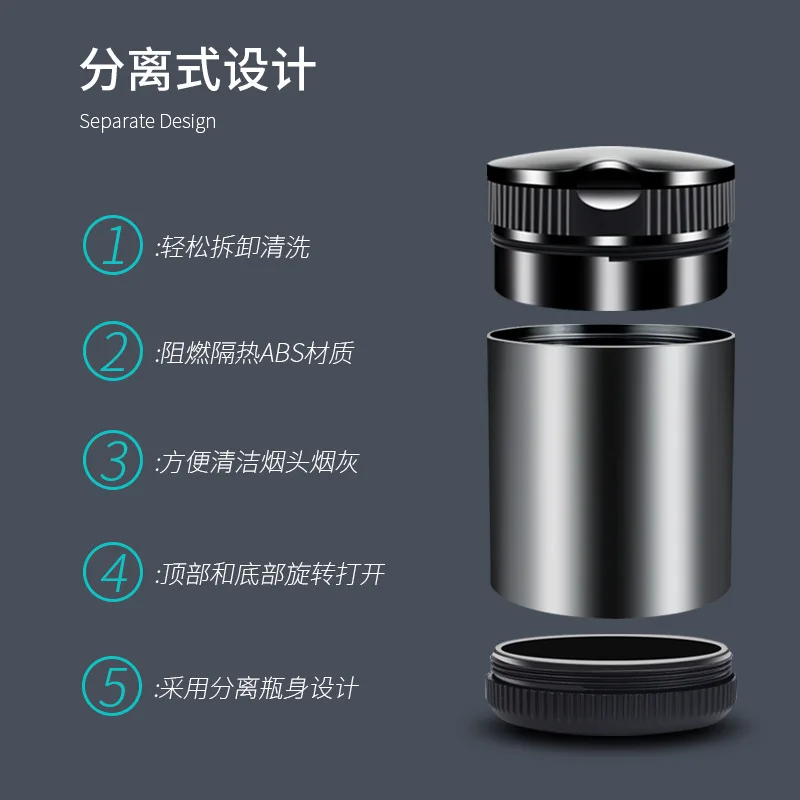 分离式设计
Separate Design

1 :轻松拆卸清洗

2 :阻燃隔热ABS材质

3 :方便清洁烟头烟灰

4 :顶部和底部旋转打开

5 :采用分离瓶身设计