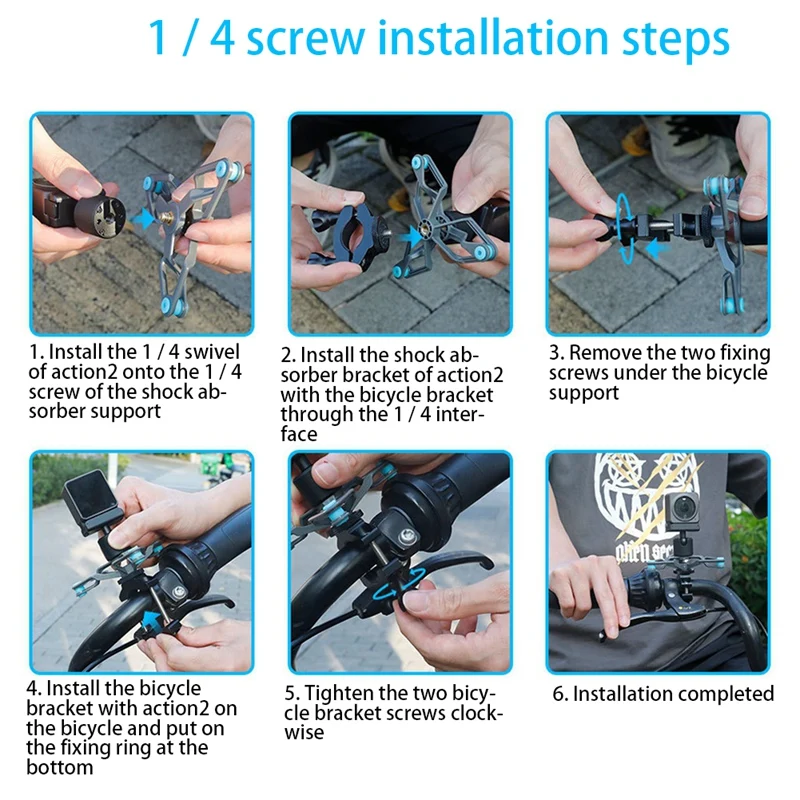 1 / 4 screw installation steps

1. Install the 1 / 4 swivel of action2 onto the 1 / 4 screw of the shock absorber support

2. Install the shock absorber bracket of action2 with the bicycle bracket through the 1 / 4 interface

3. Remove the two fixing screws under the bicycle support

4. Install the bicycle bracket with action2 on the bicycle and put on the fixing ring at the bottom

5. Tighten the two bicycle bracket screws clockwise

6. Installation completed