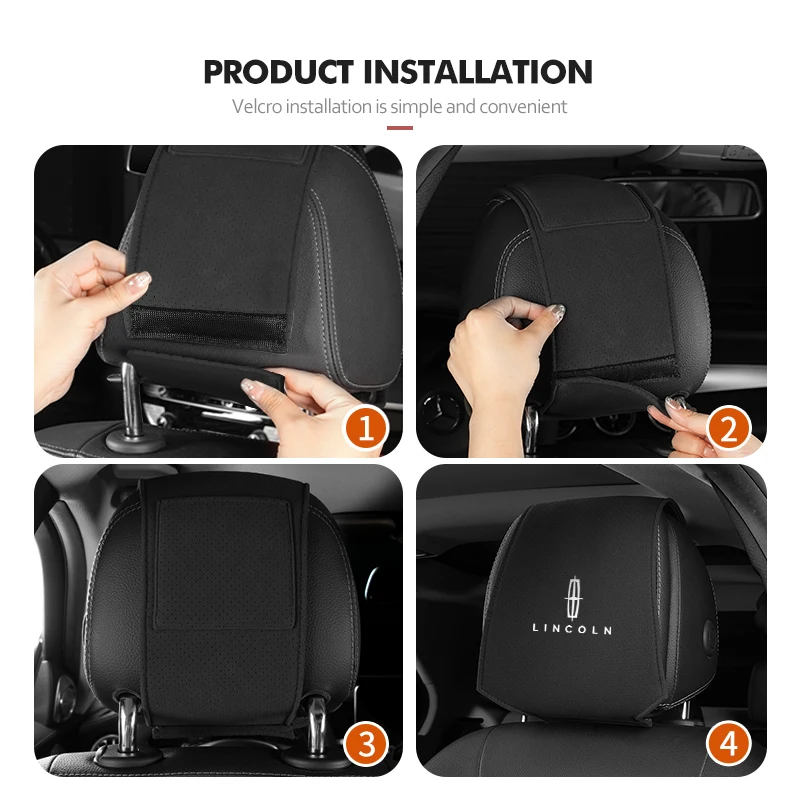 PRODUCT INSTALLATION

Velcro installation is simple and convenient

1

2

3

LINCOLN

4