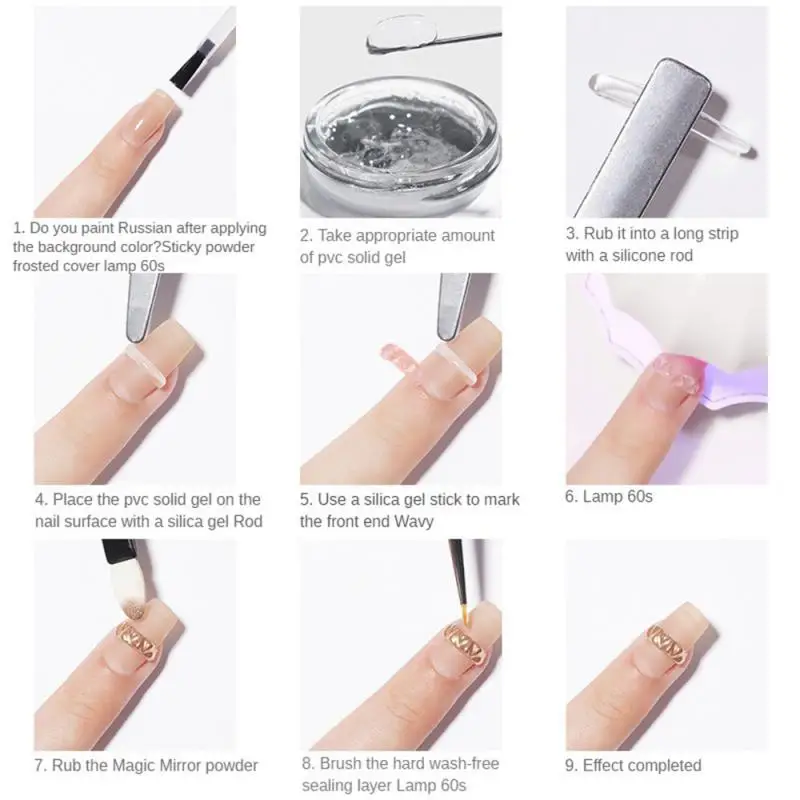 1. Do you paint Russian after applying the background color?Sticky powder frosted cover lamp 60s

2. Take appropriate amount of pvc solid gel

3. Rub it into a long strip with a silicone rod

4. Place the pvc solid gel on the nail surface with a silica gel Rod

5. Use a silica gel stick to mark the front end Wavy

6. Lamp 60s

7. Rub the Magic Mirror powder

8. Brush the hard wash-free sealing layer Lamp 60s

9. Effect completed