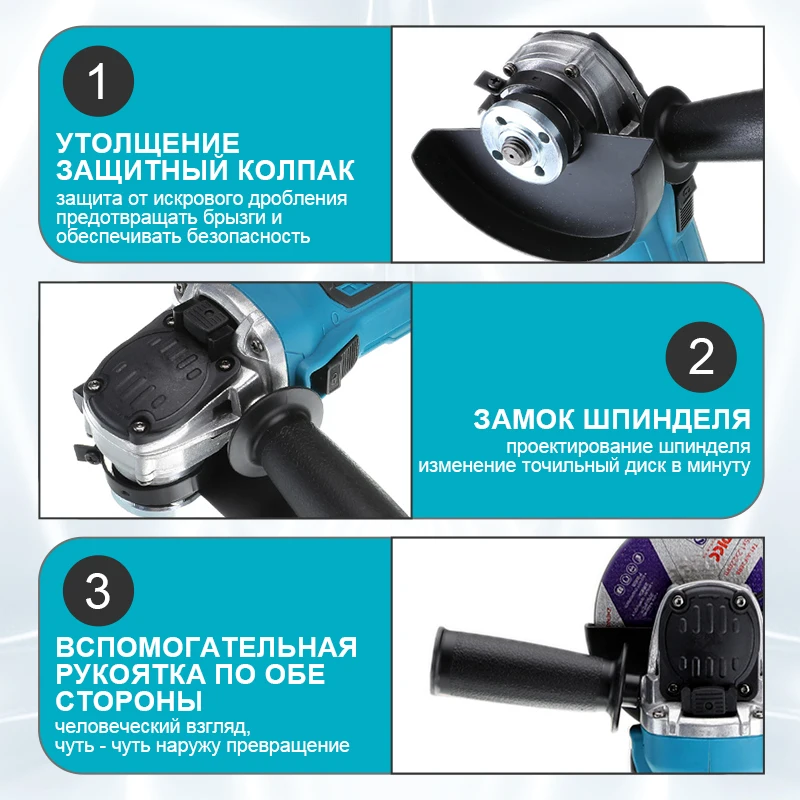 1

УТОЛЩЕНИЕ ЗАЩИТНЫЙ КОЛПАК
защита от искрового дробления
предотвращать брызги и
обеспечивать безопасность

2

ЗАМОК ШПИНДЕЛЯ
проектирование шпинделя
изменение точильный диск в минуту

3

ВСПОМОГАТЕЛЬНАЯ РУКОЯТКА ПО ОБЕ СТОРОНЫ
человеческий взгляд,
чуть - чуть наружу превращение