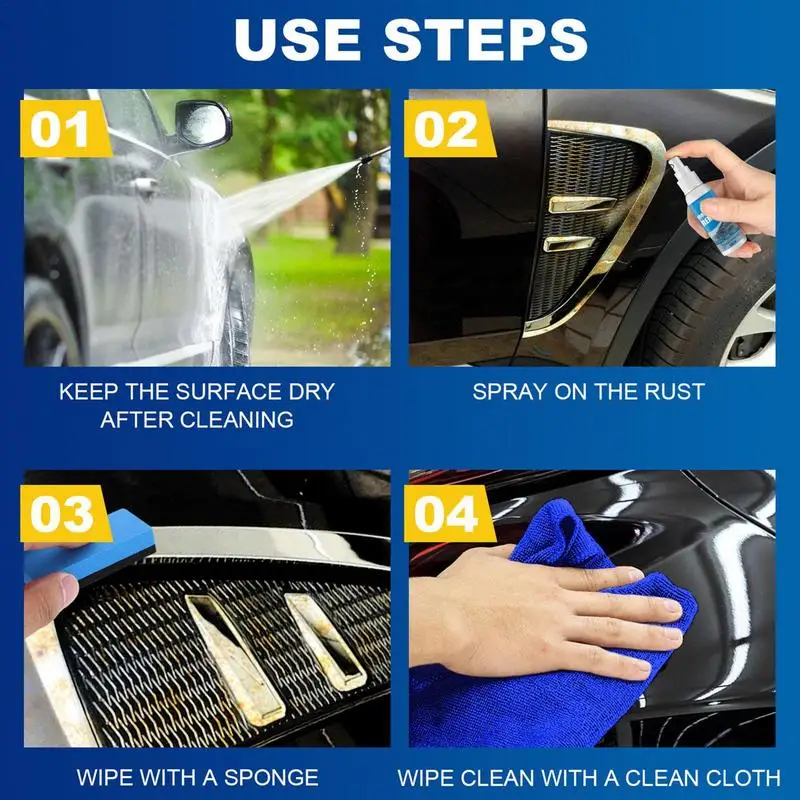 USE STEPS

01

KEEP THE SURFACE DRY AFTER CLEANING

02

SPRAY ON THE RUST

03

WIPE WITH A SPONGE

04

WIPE CLEAN WITH A CLEAN CLOTH