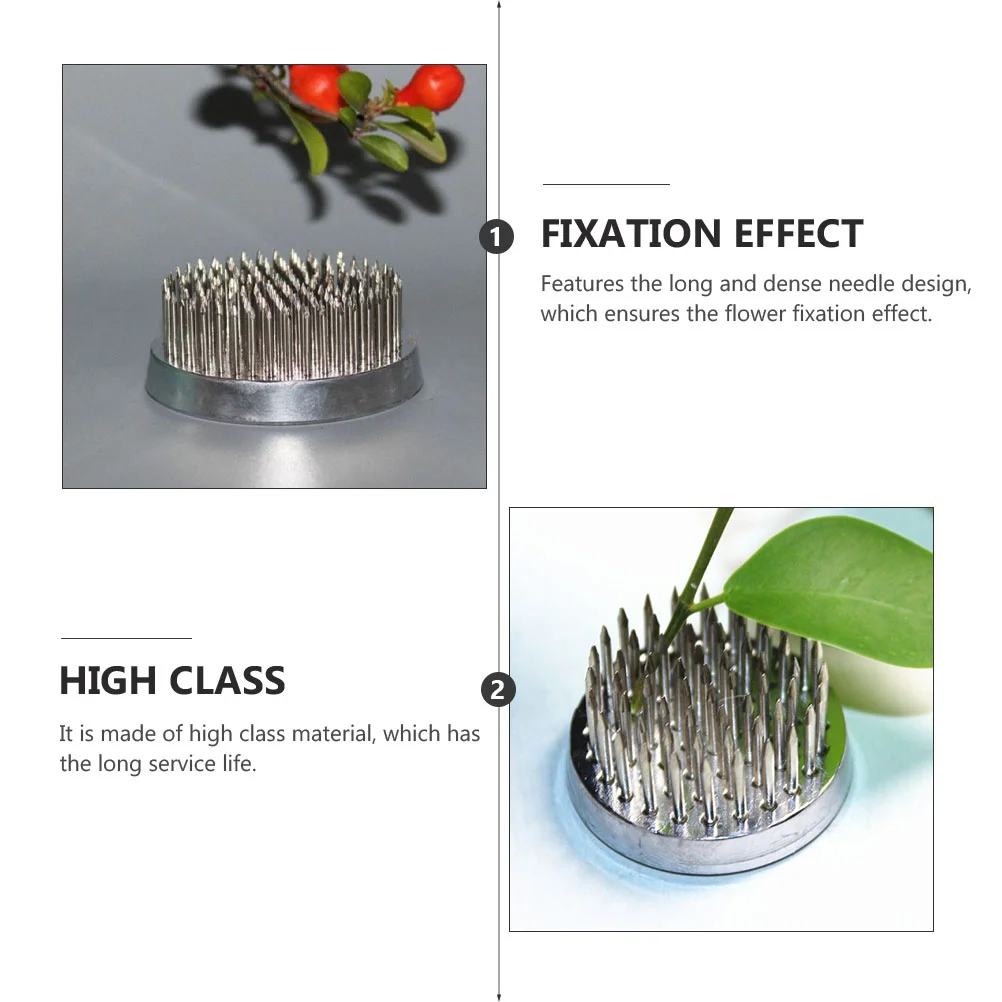 1

FIXATION EFFECT

Features the long and dense needle design, which ensures the flower fixation effect.

HIGH CLASS

It is made of high class material, which has the long service life.

2