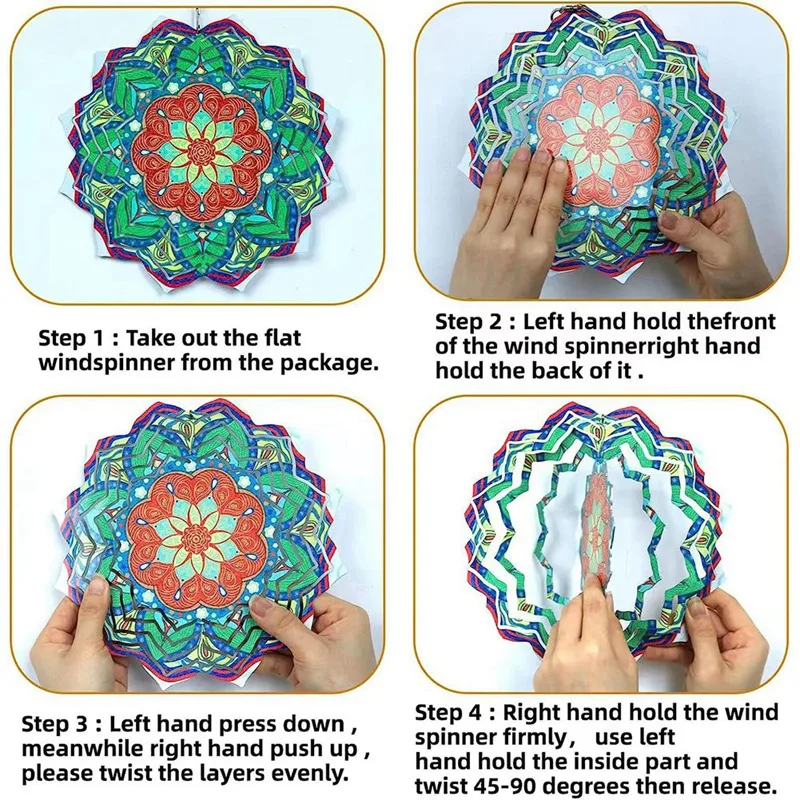 Step 1 : Take out the flat windspinner from the package.

Step 2 : Left hand hold thefront of the wind spinnerright hand hold the back of it .

Step 3 : Left hand press down , meanwhile right hand push up , please twist the layers evenly.

Step 4 : Right hand hold the wind spinner firmly, use left hand hold the inside part and twist 45-90 degrees then release.