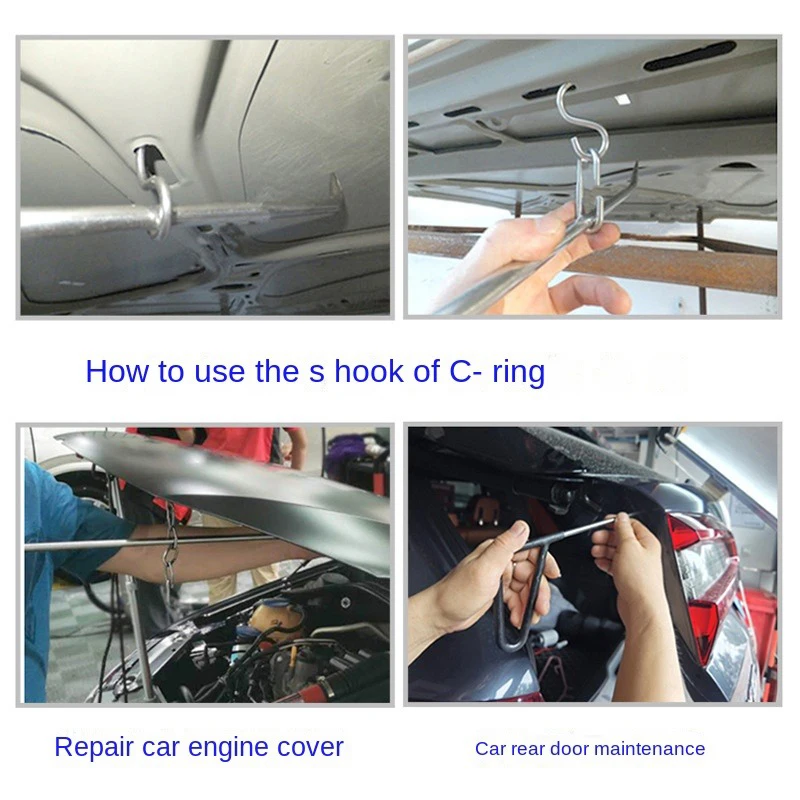 How to use the s hook of C- ring

Repair car engine cover

Car rear door maintenance