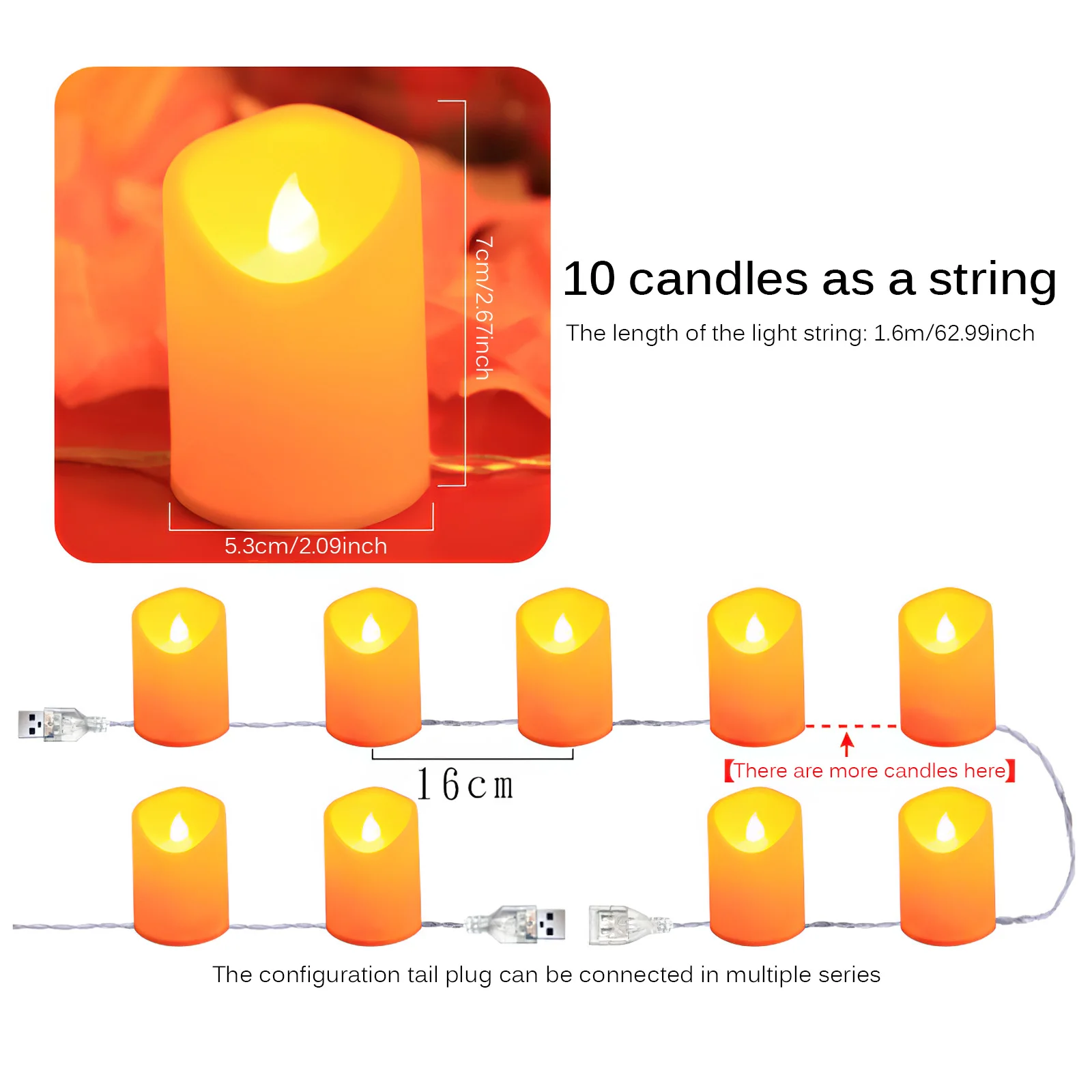 7cm/2.67inch

5.3cm/2.09inch

10 candles as a string

The length of the light string: 1.6m/62.99inch

16cm

【There are more candles here】

The configuration tail plug can be connected in multiple series