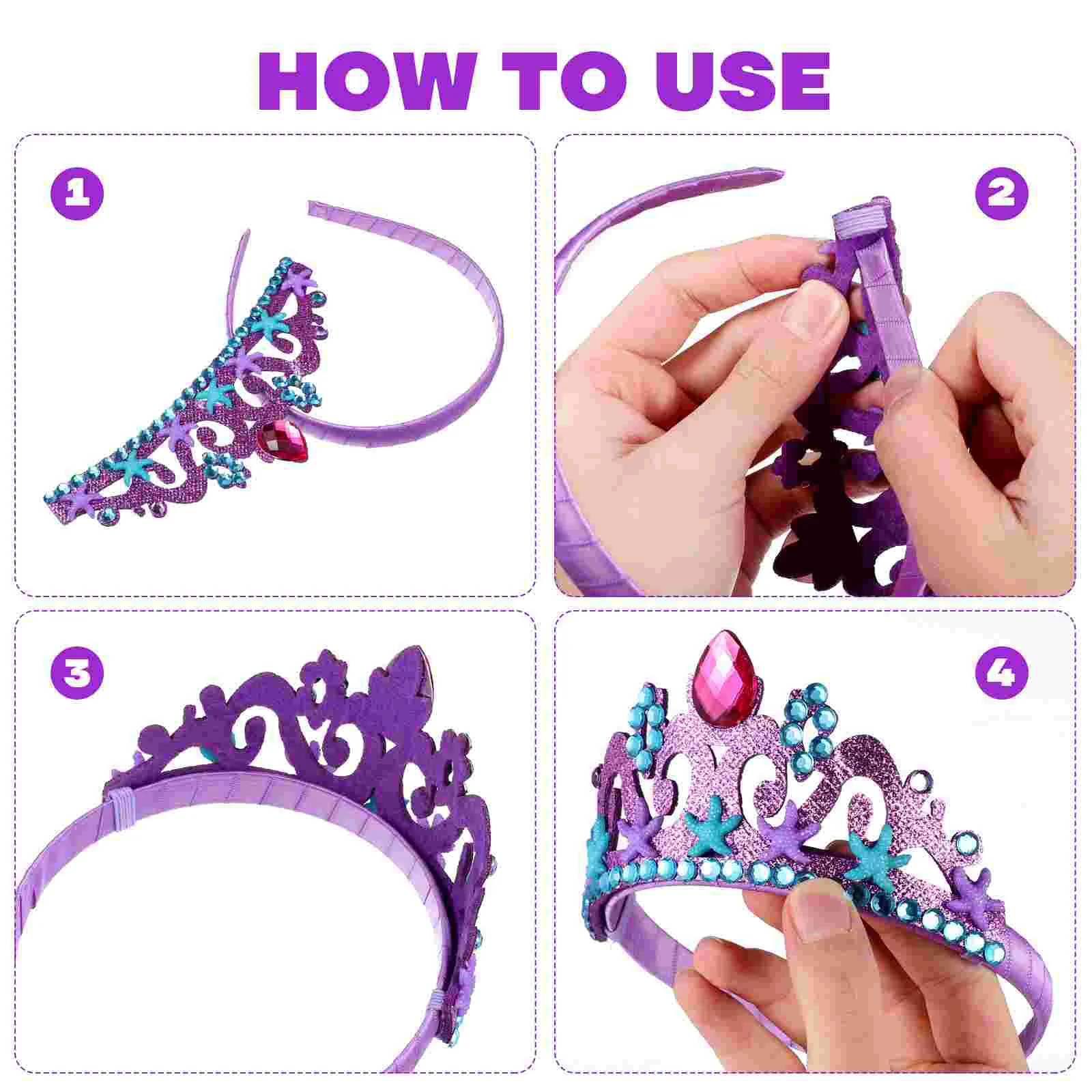 HOW TO USE

1

2

3

4