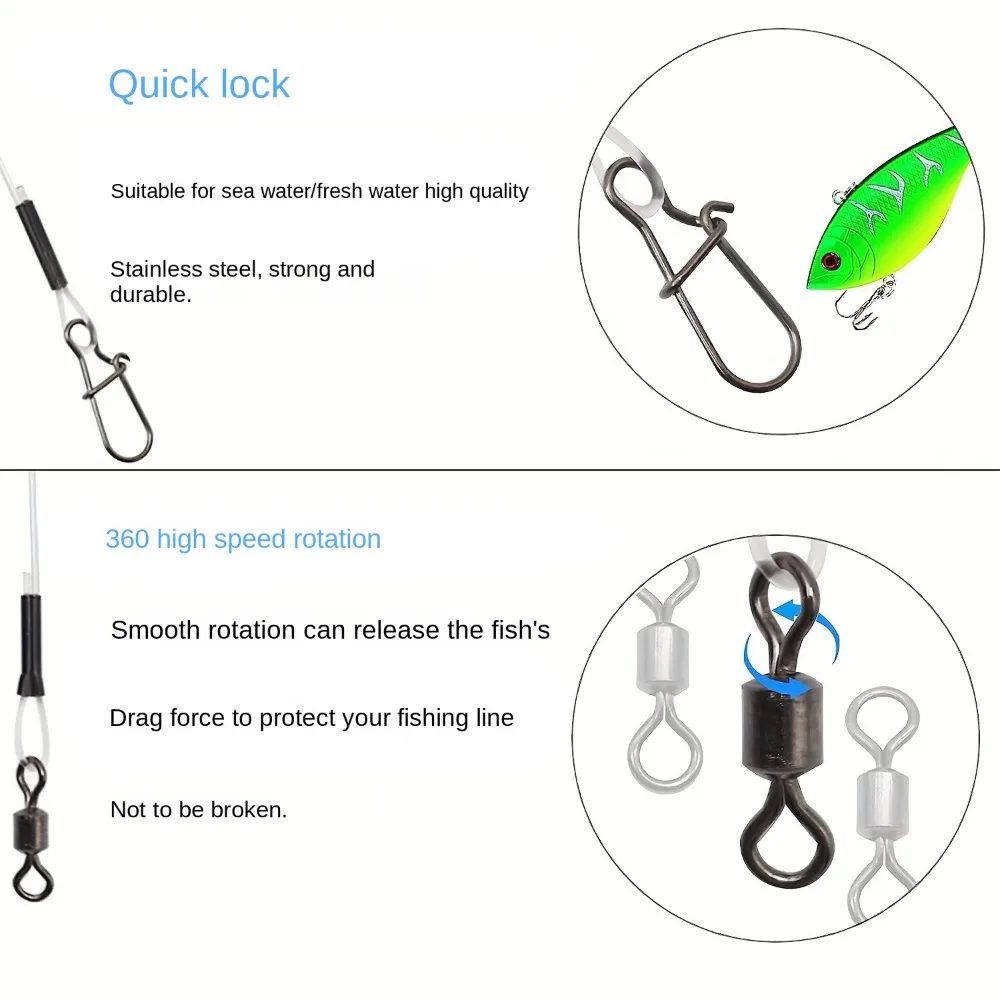 Quick lock

Suitable for sea water/fresh water high quality

Stainless steel, strong and durable.

360 high speed rotation

Smooth rotation can release the fish's

Drag force to protect your fishing line

Not to be broken.