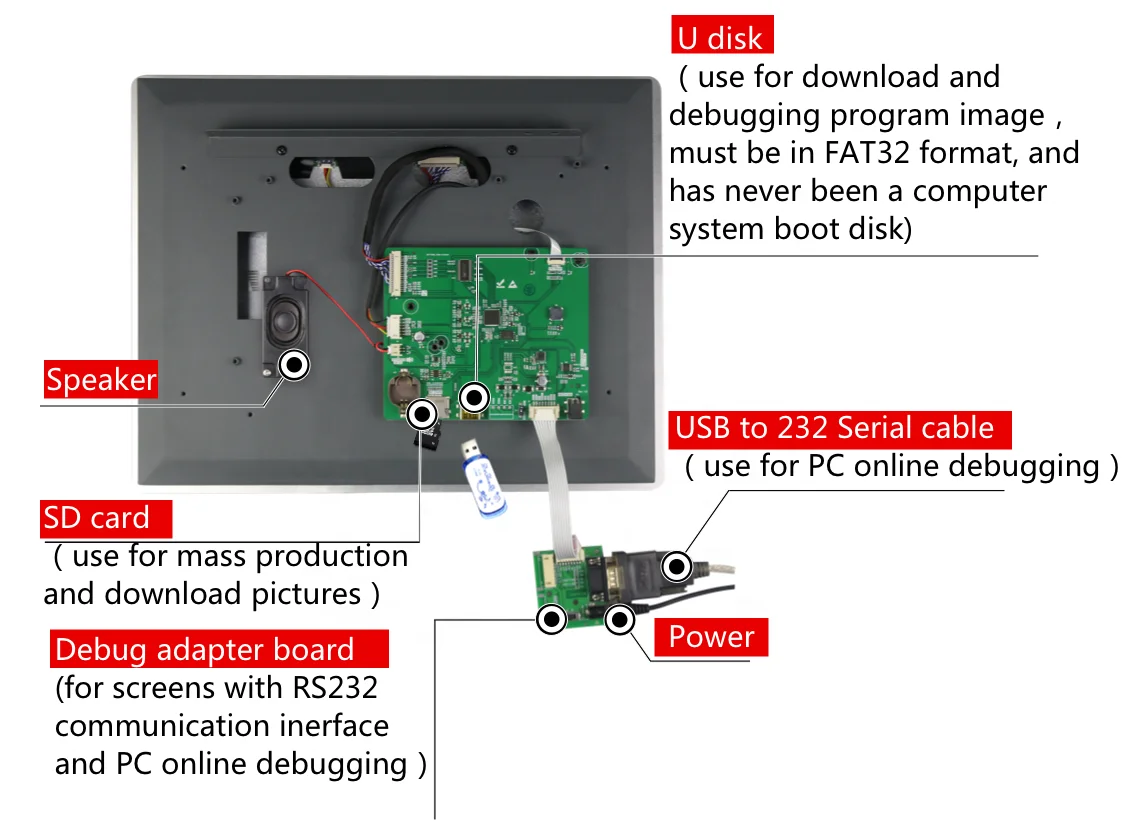 U disk
( use for download and debugging program image , must be in FAT32 format, and has never been a computer system boot disk)

Speaker

USB to 232 Serial cable
( use for PC online debugging )

SD card
( use for mass production and download pictures )

Power

Debug adapter board
(for screens with RS232 communication inerface and PC online debugging )